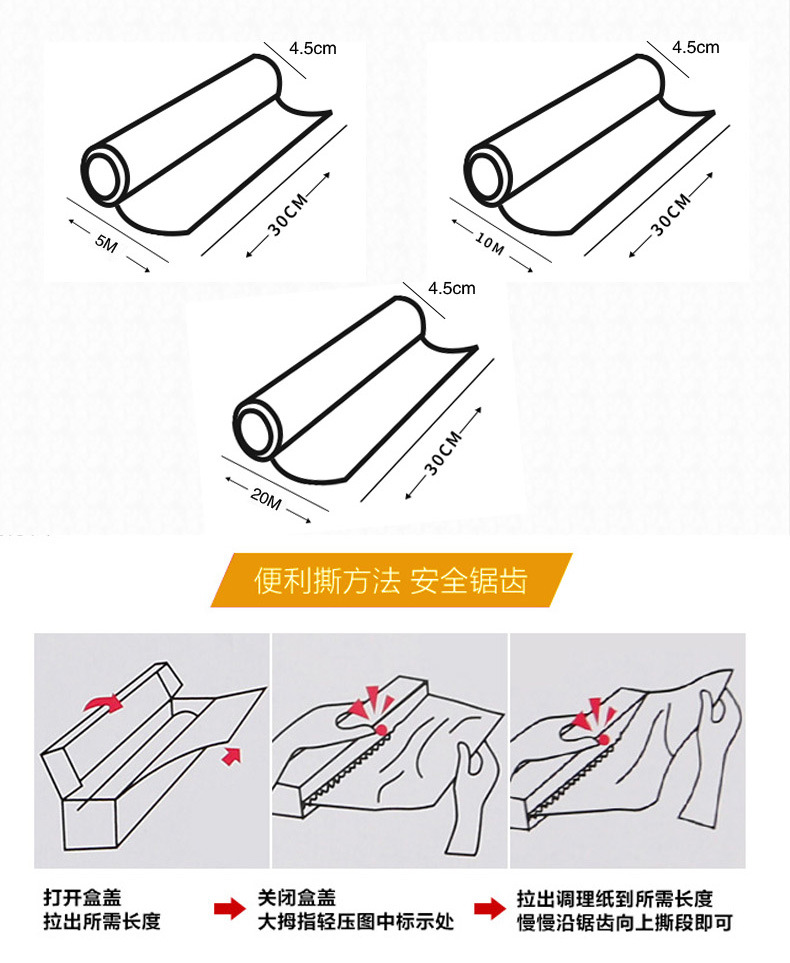 4.5cm
5M
30CM

4.5cm
10M
30CM

4.5cm
20M
30CM

便利撕方法 安全锯齿

打开盒盖
拉出所需长度

关闭盒盖
大拇指轻压图中标示处

拉出调理纸到所需长度
慢慢沿锯齿向上撕段即可