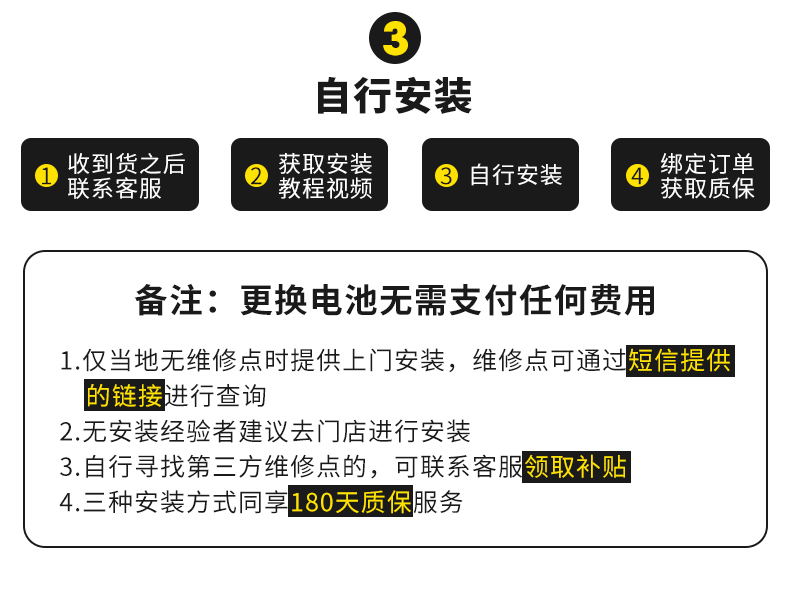 3
自行安装

1 收到货之后
联系客服

2 获取安装
教程视频

3 自行安装

4 绑定订单
获取质保

备注：更换电池无需支付任何费用

1.仅当地无维修点时提供上门安装，维修点可通过短信提供的链接进行查询
2.无安装经验者建议去门店进行安装
3.自行寻找第三方维修点的，可联系客服领取补贴
4.三种安装方式同享180天质保服务