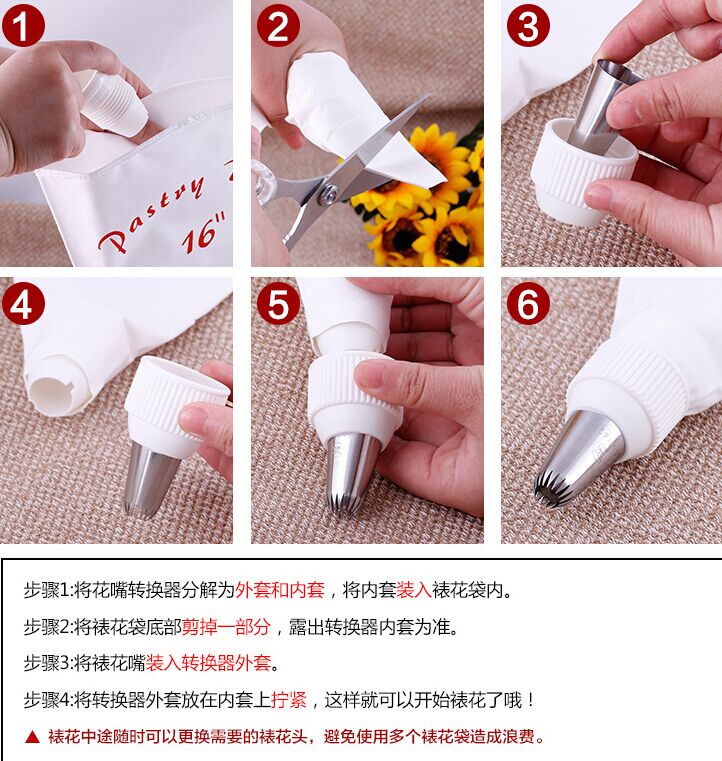 1

Pastry
16"

2

3

4

5

6

步骤1:将花嘴转换器分解为外套和内套，将内套装入裱花袋内。

步骤2:将裱花袋底部剪掉一部分，露出转换器内套为准。

步骤3:将裱花嘴装入转换器外套。

步骤4:将转换器外套放在内套上拧紧，这样就可以开始裱花了哦！

▲ 裱花中途随时可以更换需要的裱花头，避免使用多个裱花袋造成浪费。