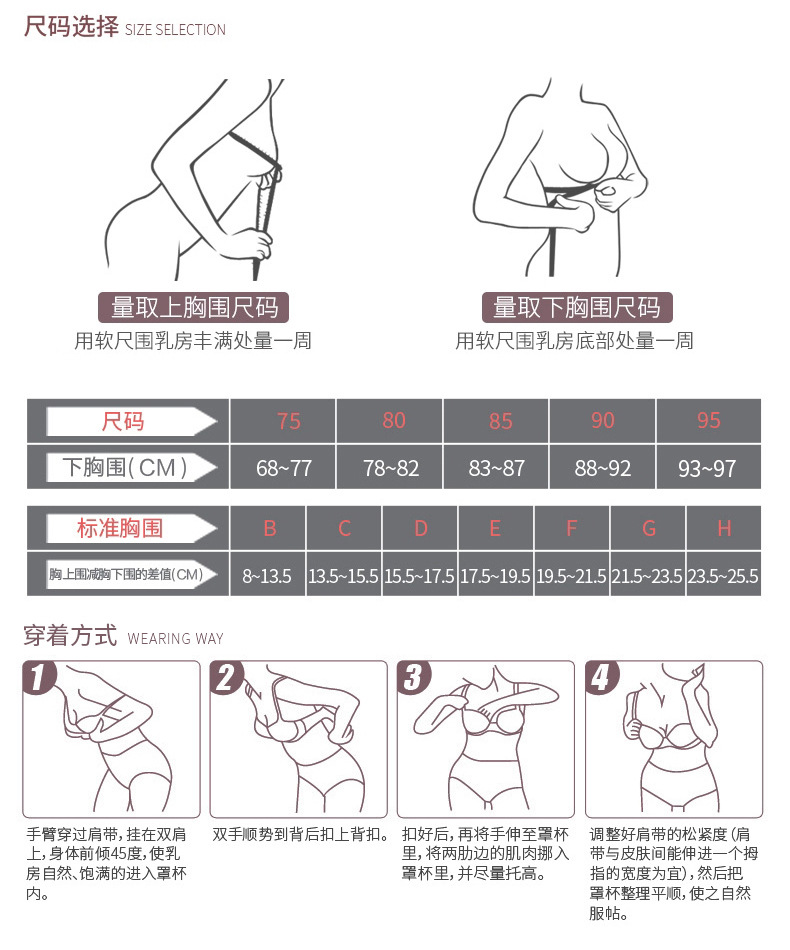 尺码选择 SIZE SELECTION

量取上胸围尺码
用软尺围乳房丰满处量一周

量取下胸围尺码
用软尺围乳房底部处量一周

| 尺码 | 75 | 80 | 85 | 90 | 95 |
|---|---|---|---|---|---|
| 下胸围(CM) | 68~77 | 78~82 | 83~87 | 88~92 | 93~97 |

| 标准胸围 | B | C | D | E | F | G | H |
|---|---|---|---|---|---|---|---|
| 胸上围减胸下围的差值(CM) | 8~13.5 | 13.5~15.5 | 15.5~17.5 | 17.5~19.5 | 19.5~21.5 | 21.5~23.5 | 23.5~25.5 |

穿着方式 WEARING WAY

1
手臂穿过肩带,挂在双肩上,身体前倾45度,使乳房自然、饱满的进入罩杯内。

2
双手顺势到背后扣上背扣。

3
扣好后,再将手伸至罩杯里,将两肋边的肌肉挪入罩杯里,并尽量托高。

4
调整好肩带的松紧度(肩带与皮肤间能伸进一个拇指的宽度为宜),然后把罩杯整理平顺,使之自然服帖。