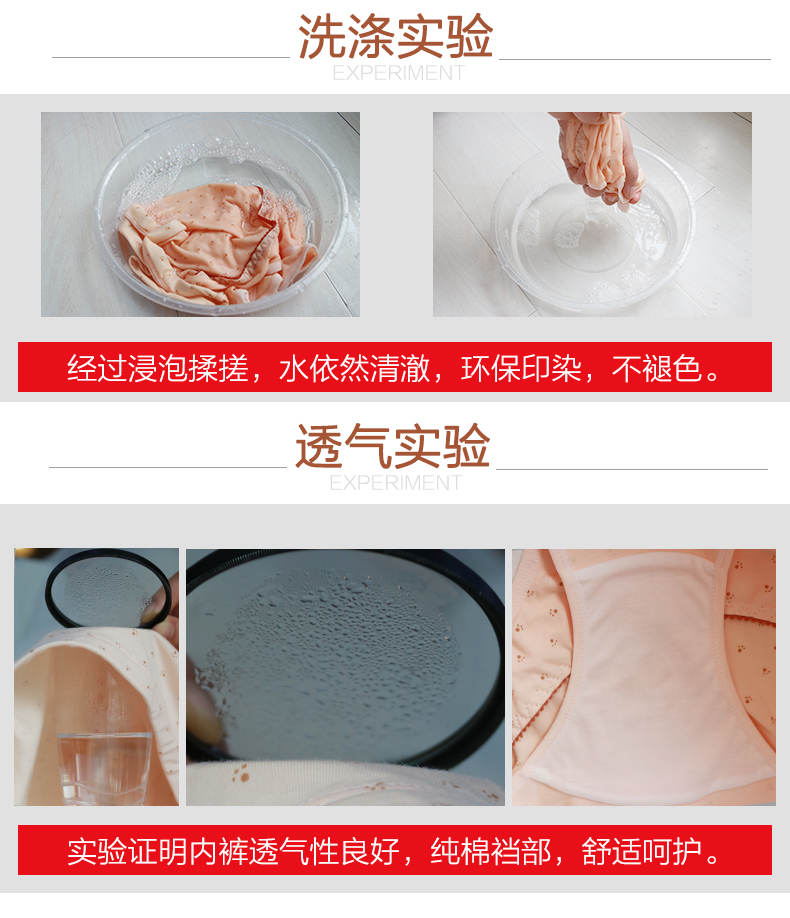 洗涤实验
EXPERIMENT

经过浸泡揉搓，水依然清澈，环保印染，不褪色。

透气实验
EXPERIMENT

实验证明内裤透气性良好，纯棉裆部，舒适呵护。