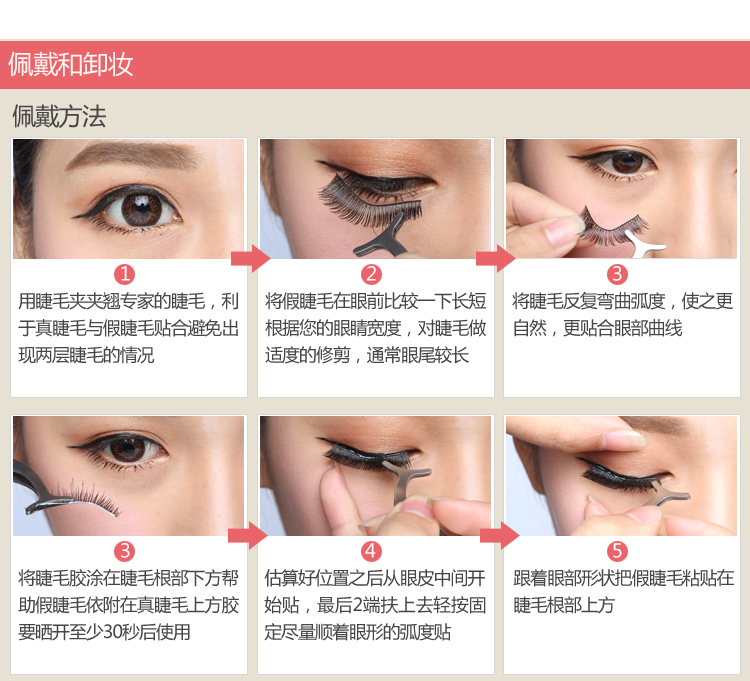 佩戴和卸妆

佩戴方法

1
用睫毛夹夹翘专家的睫毛，利于真睫毛与假睫毛贴合避免出现两层睫毛的情况

2
将假睫毛在眼前比较一下长短根据您的眼睛宽度，对睫毛做适度的修剪，通常眼尾较长

3
将睫毛反复弯曲弧度，使之更自然，更贴合眼部曲线

3
将睫毛胶涂在睫毛根部下方帮助假睫毛依附在真睫毛上方胶要晒开至少30秒后使用

4
估算好位置之后从眼皮中间开始贴，最后2端扶上去轻按固定尽量顺着眼形的弧度贴

5
跟着眼部形状把假睫毛粘贴在睫毛根部上方