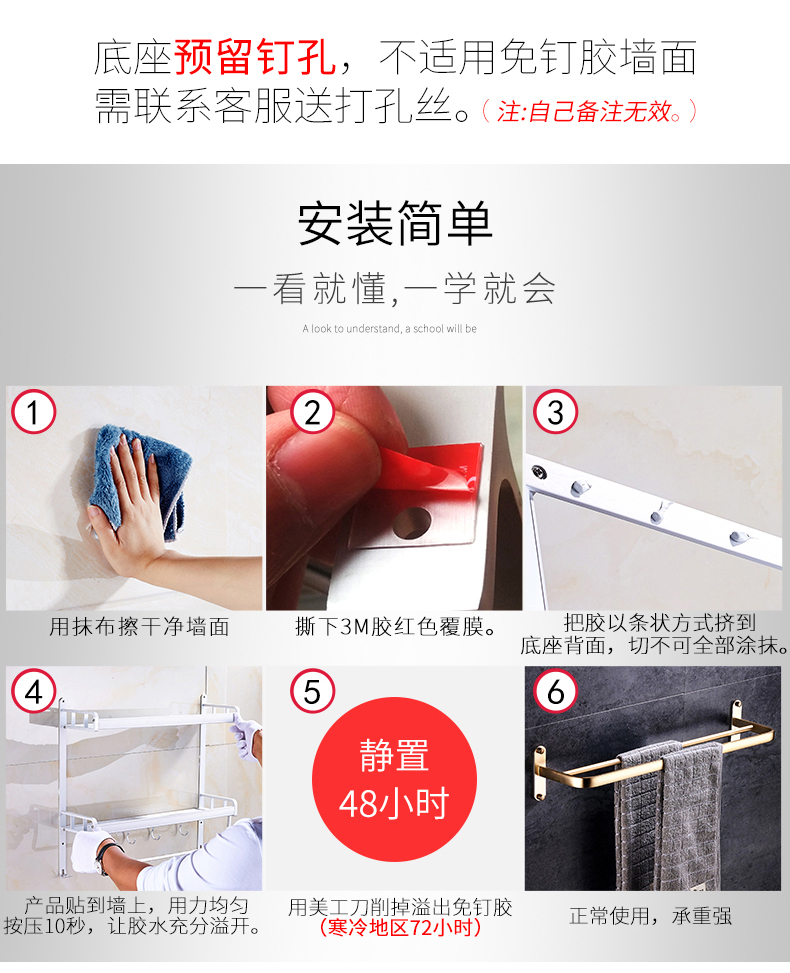 底座预留钉孔，不适用免钉胶墙面
需联系客服送打孔丝。（注:自己备注无效。）

安装简单

一看就懂,一学就会

A look to understand, a school will be

1
用抹布擦干净墙面

2
撕下3M胶红色覆膜。

3
把胶以条状方式挤到底座背面，切不可全部涂抹。

4
产品贴到墙上，用力均匀按压10秒，让胶水充分溢开。

5
静置
48小时
用美工刀削掉溢出免钉胶
（寒冷地区72小时）

6
正常使用，承重强