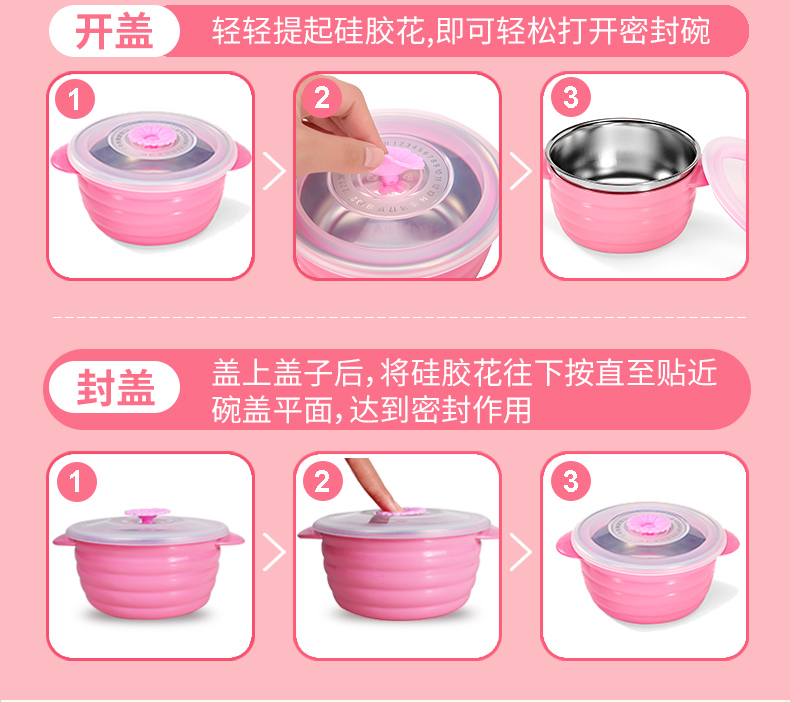 开盖 轻轻提起硅胶花,即可轻松打开密封碗

1

2

3

封盖 盖上盖子后,将硅胶花往下按直至贴近碗盖平面,达到密封作用

1

2

3