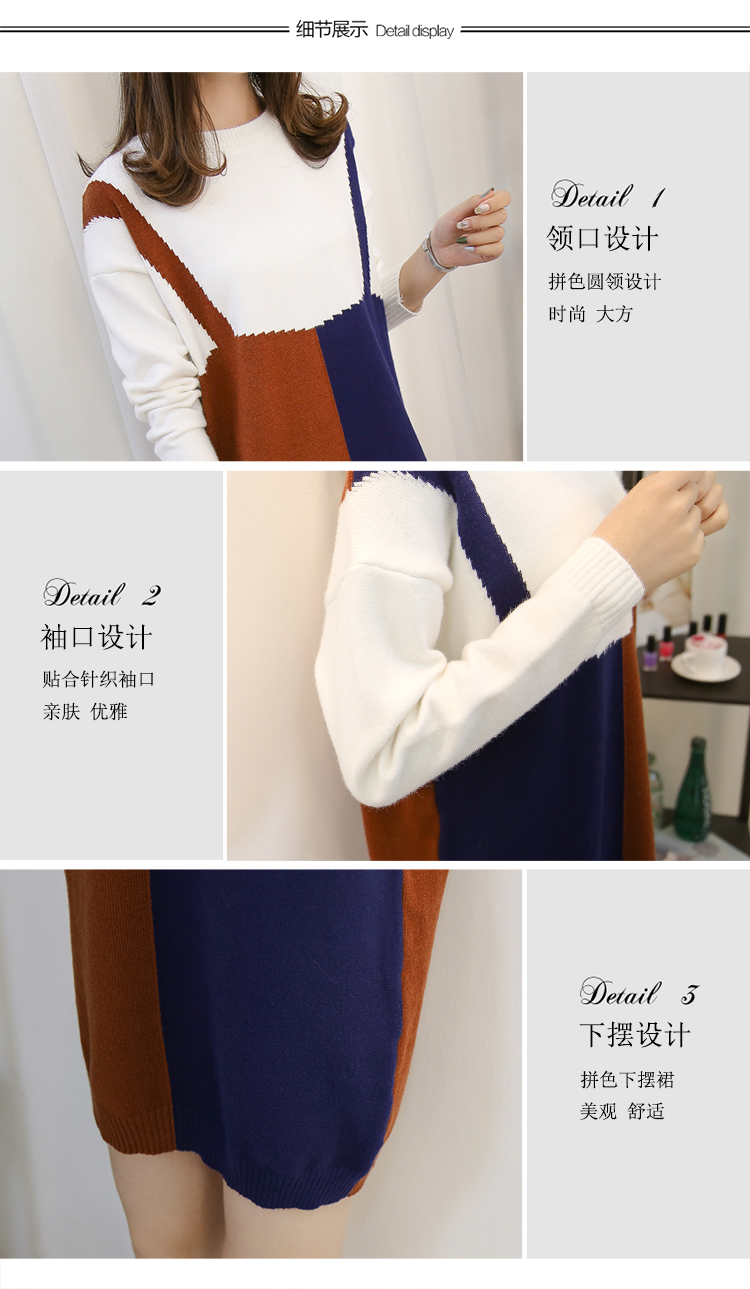 细节展示 Detail display

Detail 1
领口设计
拼色圆领设计
时尚 大方

Detail 2
袖口设计
贴合针织袖口
亲肤 优雅

Detail 3
下摆设计
拼色下摆裙
美观 舒适