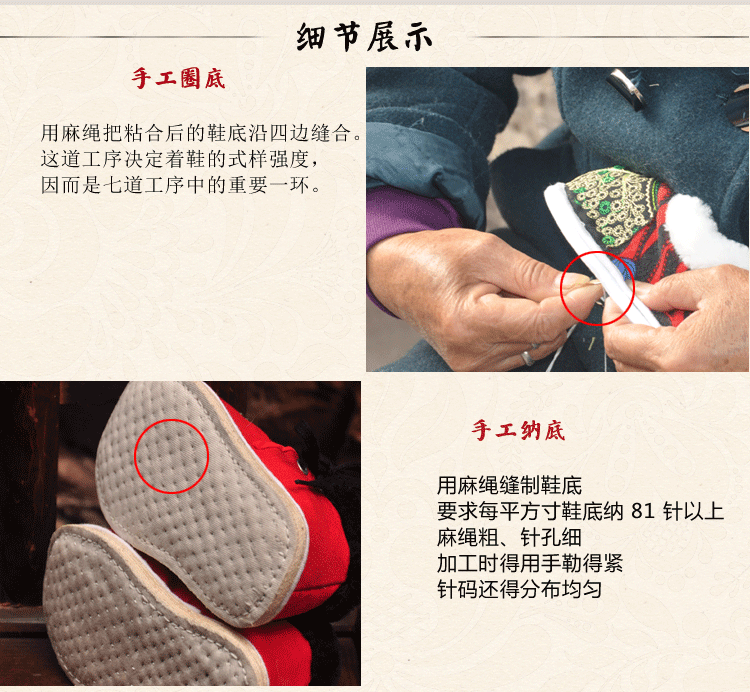 细节展示

手工圈底

用麻绳把粘合后的鞋底沿四边缝合。
这道工序决定着鞋的式样强度，
因而是七道工序中的重要一环。

手工纳底

用麻绳缝制鞋底
要求每平方寸鞋底纳 81 针以上
麻绳粗、针孔细
加工时得用手勒得紧
针码还得分布均匀