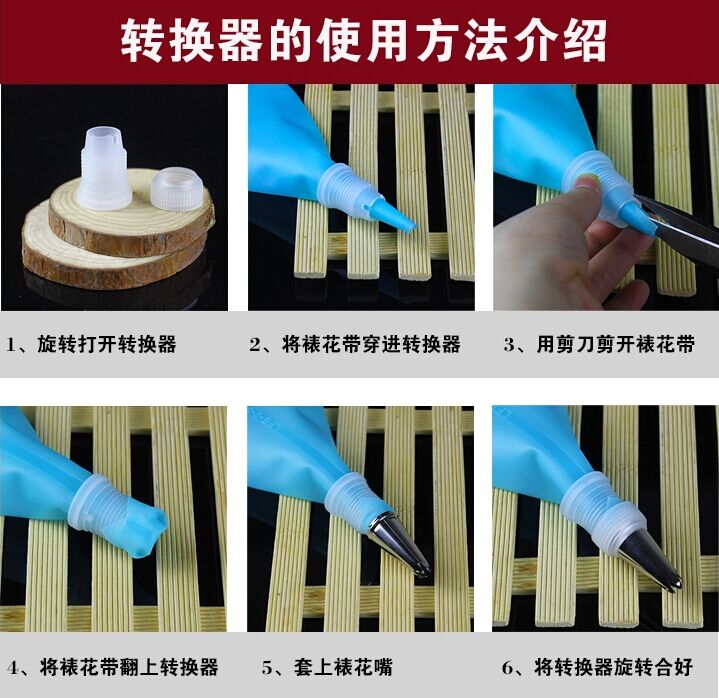 转换器的使用方法介绍

1、旋转打开转换器

2、将裱花带穿进转换器

3、用剪刀剪开裱花带

4、将裱花带翻上转换器

5、套上裱花嘴

6、将转换器旋转合好