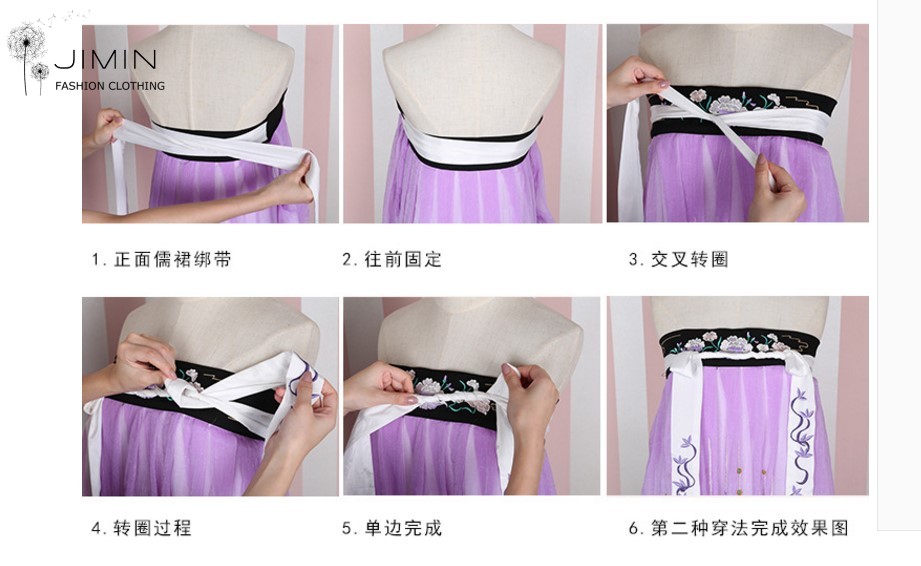 JIMIN
FASHION CLOTHING

1. 正面儒裙绑带

2. 往前固定

3. 交叉转圈

4. 转圈过程

5. 单边完成

6. 第二种穿法完成效果图