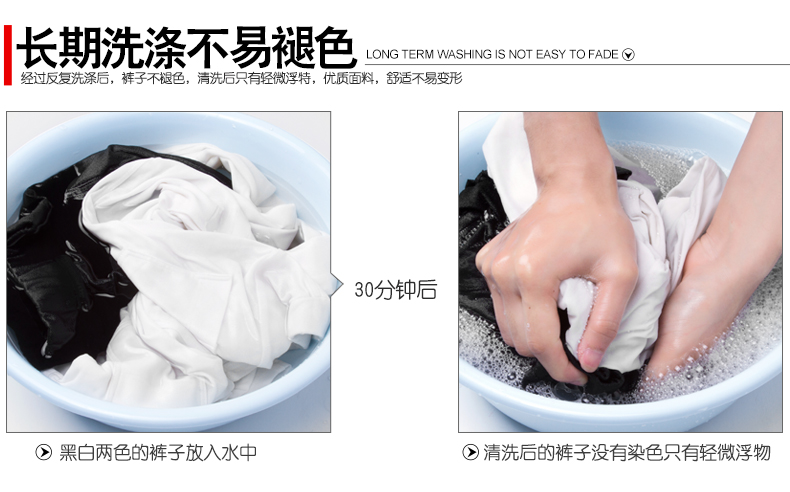 长期洗涤不易褪色 LONG TERM WASHING IS NOT EASY TO FADE

经过反复洗涤后，裤子不褪色，清洗后只有轻微浮特，优质面料，舒适不易变形

30分钟后

黑白两色的裤子放入水中

清洗后的裤子没有染色只有轻微浮物