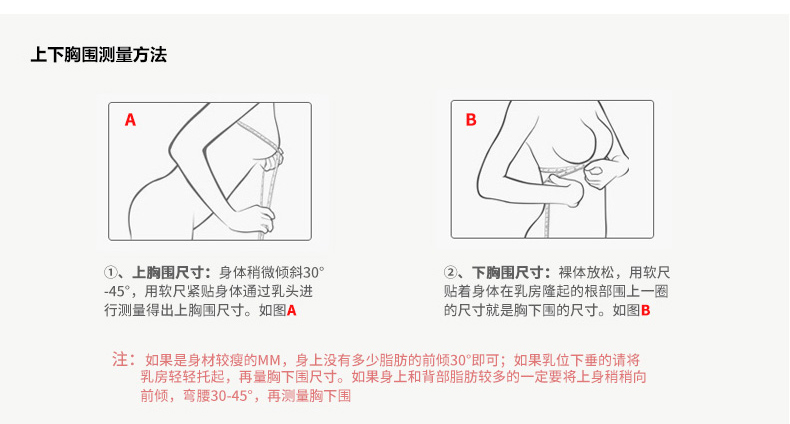 上下胸围测量方法

A

B

①、上胸围尺寸：身体稍微倾斜30°-45°，用软尺紧贴身体通过乳头进行测量得出上胸围尺寸。如图A

②、下胸围尺寸：裸体放松，用软尺贴着身体在乳房隆起的根部围上一圈的尺寸就是胸下围的尺寸。如图B

注：如果是身材较瘦的MM，身上没有多少脂肪的前倾30°即可；如果乳位下垂的请将乳房轻轻托起，再量胸下围尺寸。如果身上和背部脂肪较多的一定要将上身稍稍向前倾，弯腰30-45°，再测量胸下围