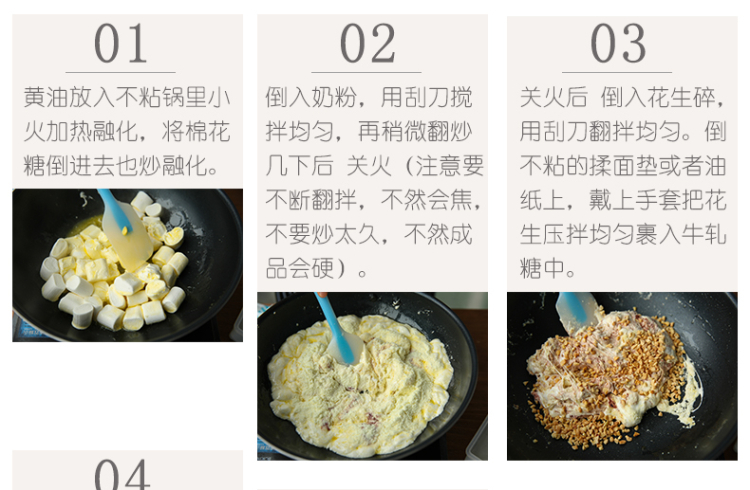 01

黄油放入不粘锅里小火加热融化，将棉花糖倒进去也炒融化。

02

倒入奶粉，用刮刀搅拌均匀，再稍微翻炒几下后 关火（注意要不断翻拌，不然会焦，不要炒太久，不然成品会硬）。

03

关火后 倒入花生碎，用刮刀翻拌均匀。倒不粘的揉面垫或者油纸上，戴上手套把花生压拌均匀裹入牛轧糖中。

04