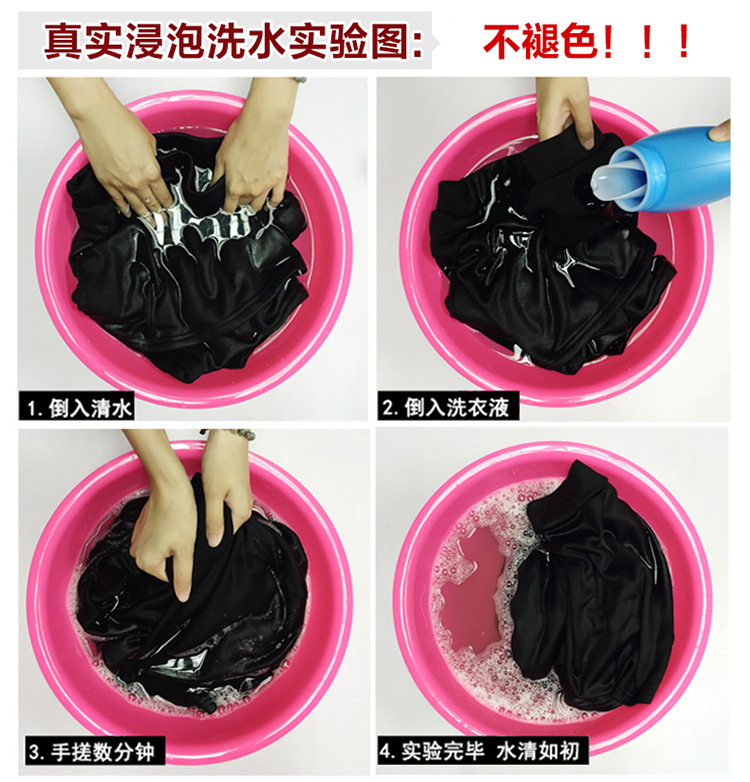 真实浸泡洗水实验图: 不褪色!!!

1. 倒入清水

2. 倒入洗衣液

3. 手搓数分钟

4. 实验完毕 水清如初