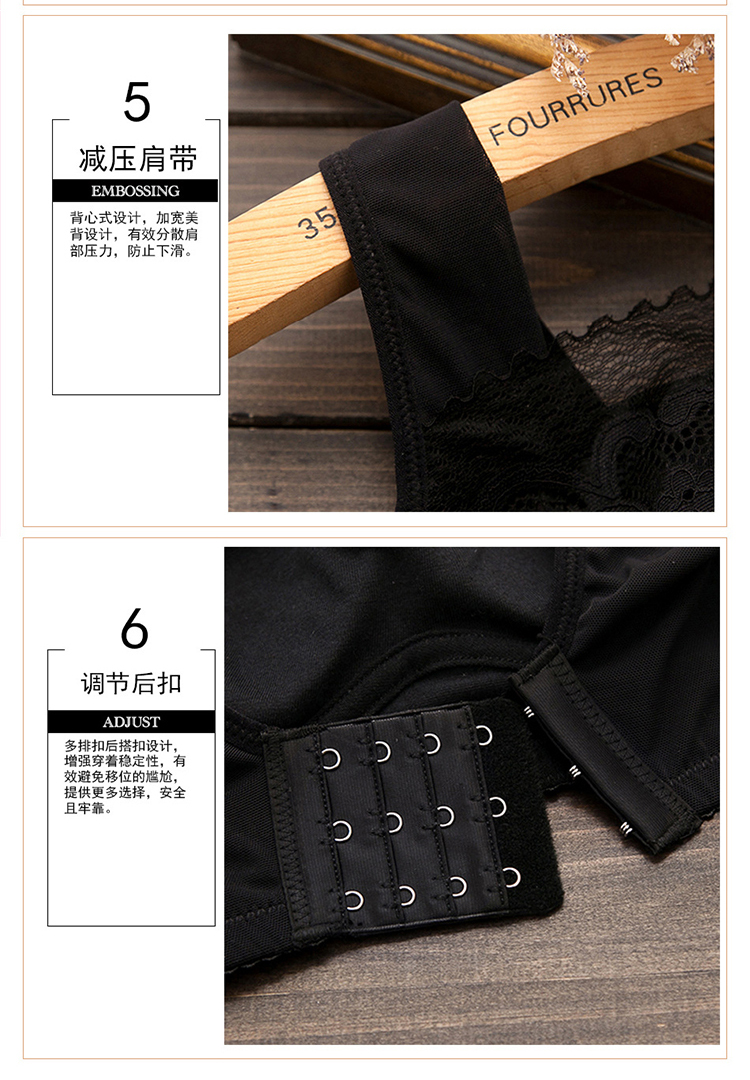 5

减压肩带

EMBOSSING

背心式设计，加宽美背设计，有效分散肩部压力，防止下滑。

FOURRURES

35

6

调节后扣

ADJUST

多排扣后搭扣设计，增强穿着稳定性，有效避免移位的尴尬，提供更多选择，安全且牢靠。