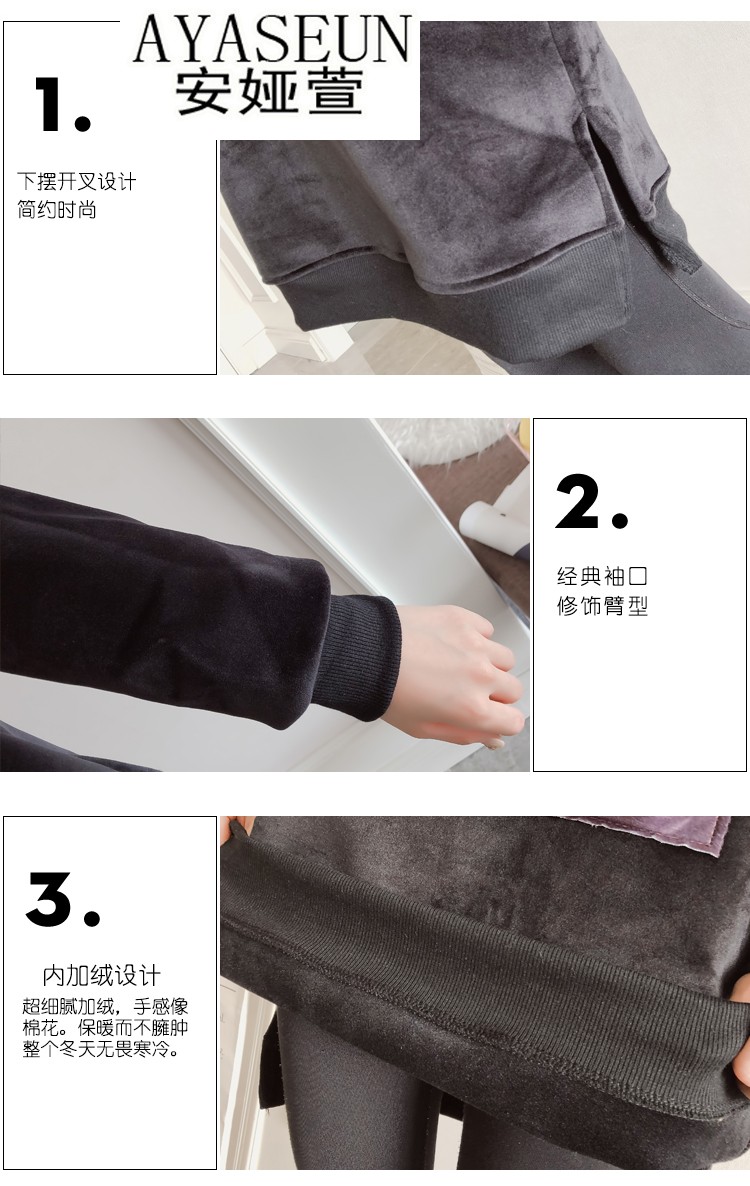 AYASEUN
安娅萱

1.

下摆开叉设计
简约时尚

2.

经典袖口
修饰臂型

3.

内加绒设计

超细腻加绒，手感像棉花。保暖而不臃肿整个冬天无畏寒冷。