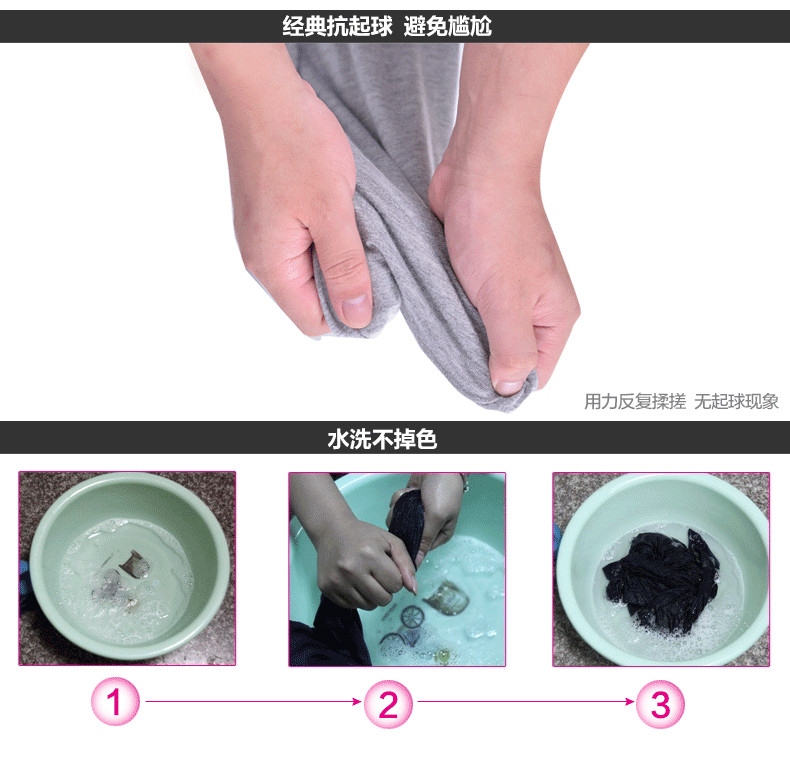 经典抗起球 避免尴尬

用力反复揉搓 无起球现象

水洗不掉色

1

2

3