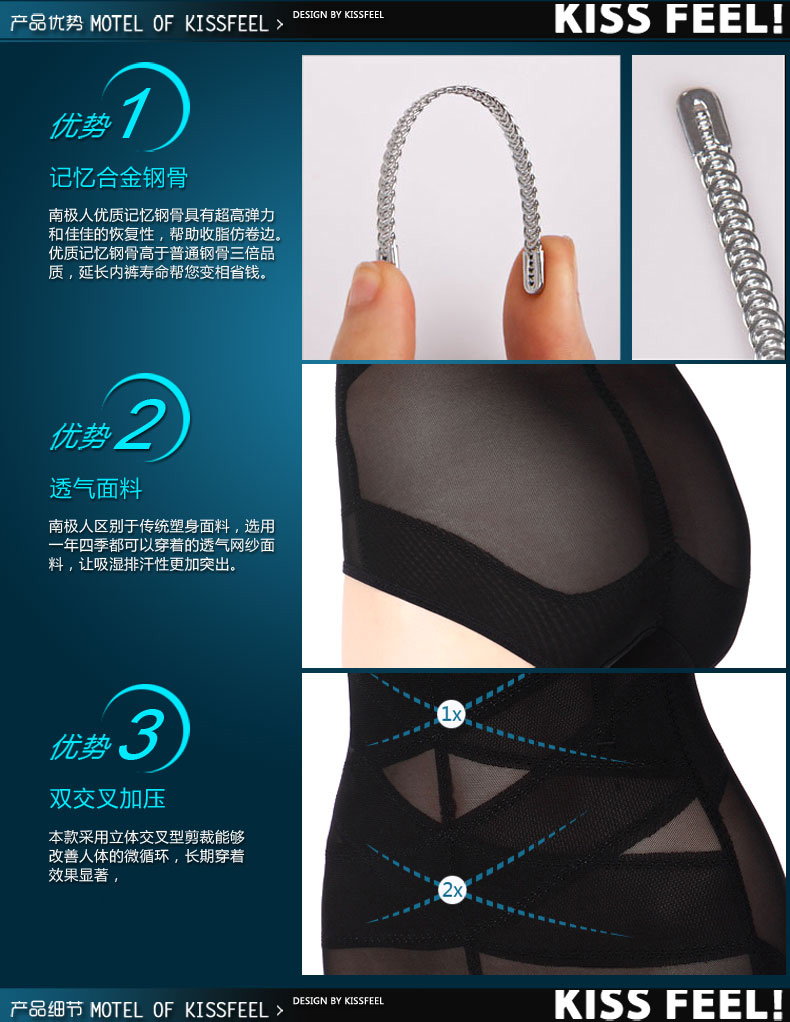 产品优势 MOTEL OF KISSFEEL >
DESIGN BY KISSFEEL
KISS FEEL!

优势 1
记忆合金钢骨
南极人优质记忆钢骨具有超高弹力和佳佳的恢复性，帮助收脂仿卷边。优质记忆钢骨高于普通钢骨三倍品质，延长内裤寿命帮您变相省钱。

优势 2
透气面料
南极人区别于传统塑身面料，选用一年四季都可以穿着的透气网纱面料，让吸湿排汗性更加突出。

优势 3
双交叉加压
本款采用立体交叉型剪裁能够改善人体的微循环，长期穿着效果显著，

1x
2x

产品细节 MOTEL OF KISSFEEL >
DESIGN BY KISSFEEL
KISS FEEL!