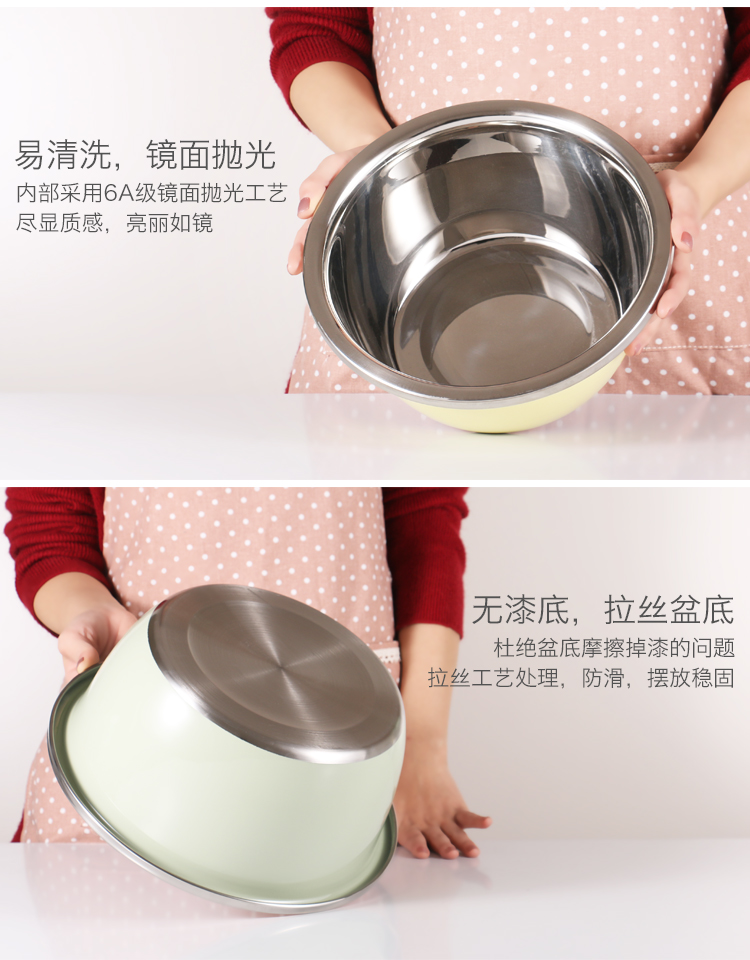 易清洗，镜面抛光
内部采用6A级镜面抛光工艺
尽显质感，亮丽如镜

无漆底，拉丝盆底
杜绝盆底摩擦掉漆的问题
拉丝工艺处理，防滑，摆放稳固