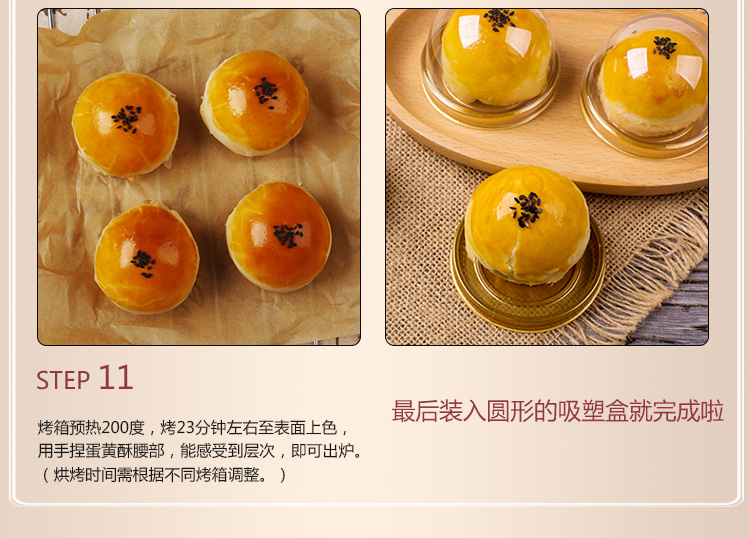 STEP 11

烤箱预热200度，烤23分钟左右至表面上色，用手捏蛋黄酥腰部，能感受到层次，即可出炉。（烘烤时间需根据不同烤箱调整。）

最后装入圆形的吸塑盒就完成啦