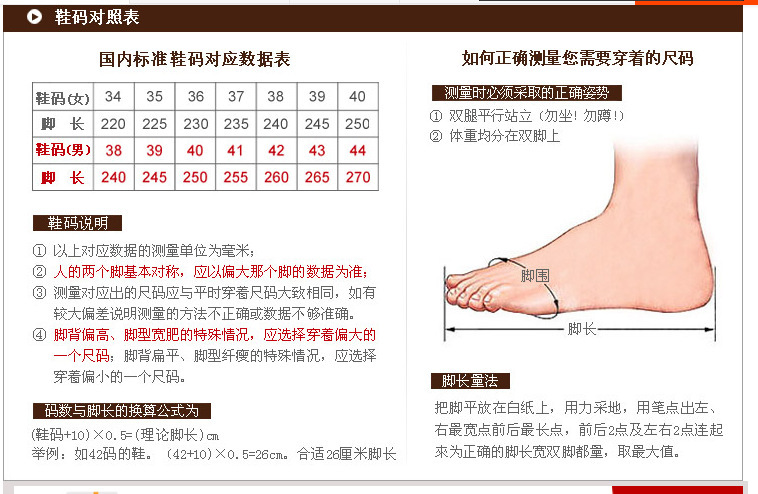 鞋码对照表

国内标准鞋码对应数据表

| 鞋码(女) | 34 | 35 | 36 | 37 | 38 | 39 | 40 |
|---|---|---|---|---|---|---|---|
| 脚 长 | 220 | 225 | 230 | 235 | 240 | 245 | 250 |
| 鞋码(男) | 38 | 39 | 40 | 41 | 42 | 43 | 44 |
| 脚 长 | 240 | 245 | 250 | 255 | 260 | 265 | 270 |

鞋码说明

① 以上对应数据的测量单位为毫米;
② 人的两个脚基本对称，应以偏大那个脚的数据为准;
③ 测量对应出的尺码应与平时穿着尺码大致相同，如有较大偏差说明测量的方法不正确或数据不够准确。
④ 脚背偏高、脚型宽肥的特殊情况，应选择穿着偏大的一个尺码；脚背扁平、脚型纤瘦的特殊情况，应选择穿着偏小的一个尺码。

码数与脚长的换算公式为

(鞋码+10)×0.5=(理论脚长)cm
举例：如42码的鞋。(42+10)×0.5=26cm。合适26厘米脚长

如何正确测量您需要穿着的尺码

测量时必须采取的正确姿势

① 双腿平行站立（勿坐！勿蹲！）
② 体重均分在双脚上

脚围

脚长

脚长量法

把脚平放在白纸上，用力采地，用笔点出左、右最宽点前后最长点，前后2点及左右2点连起来为正确的脚长宽双脚都量，取最大值。