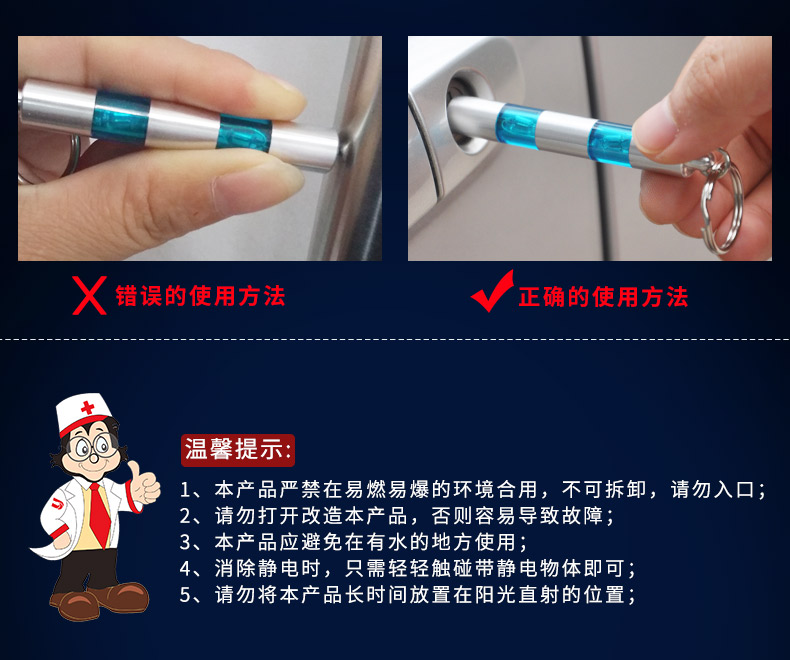 错误的使用方法

正确的使用方法

温馨提示:

1、本产品严禁在易燃易爆的环境合用，不可拆卸，请勿入口；
2、请勿打开改造本产品，否则容易导致故障；
3、本产品应避免在有水的地方使用；
4、消除静电时，只需轻轻触碰带静电物体即可；
5、请勿将本产品长时间放置在阳光直射的位置；