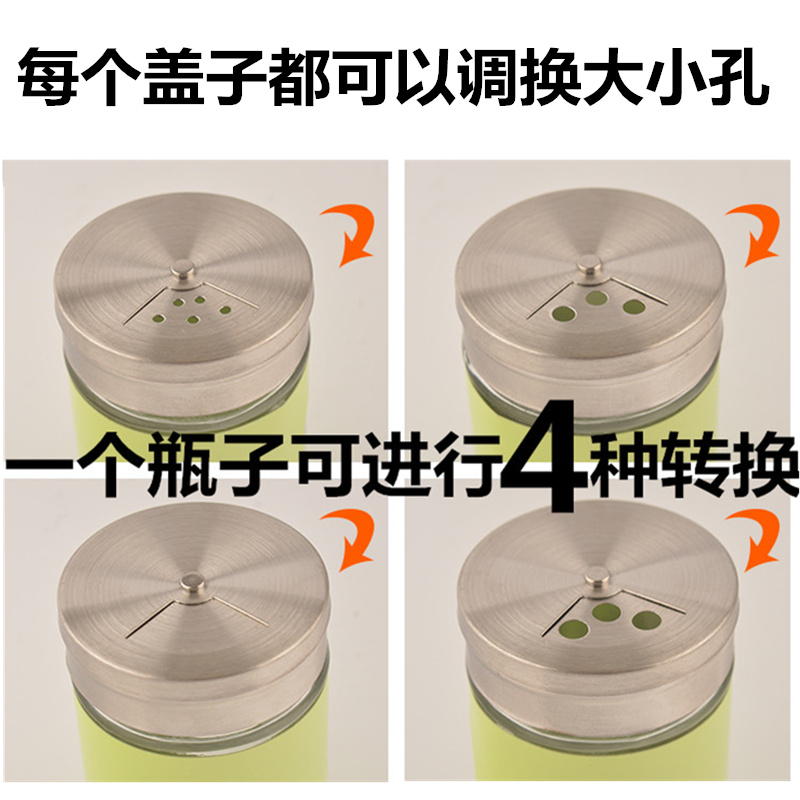 每个盖子都可以调换大小孔

一个瓶子可进行4种转换