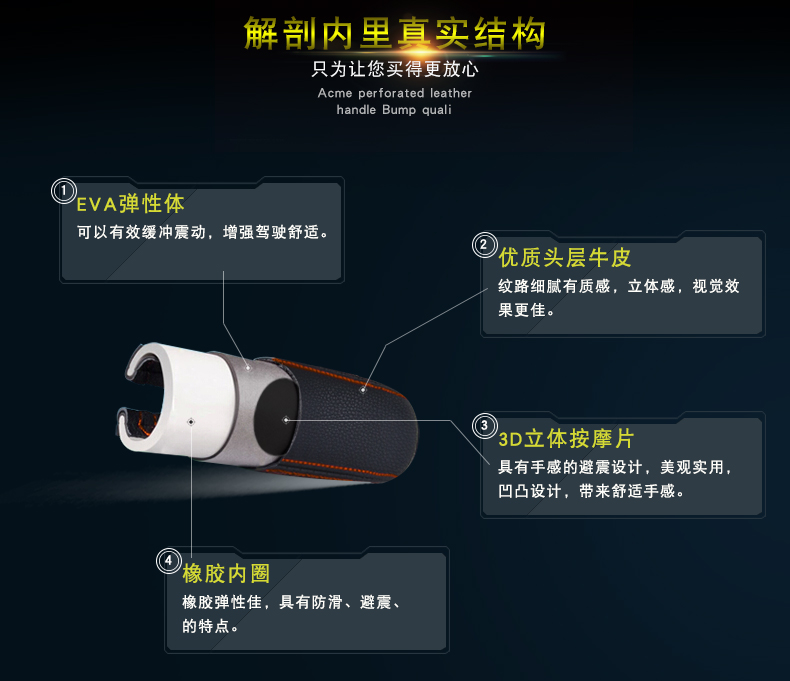 解剖内里真实结构

只为让您买得更放心

Acme perforated leather handle Bump quali

1 EVA弹性体

可以有效缓冲震动，增强驾驶舒适。

2 优质头层牛皮

纹路细腻有质感，立体感，视觉效果更佳。

3 3D立体按摩片

具有手感的避震设计，美观实用，凹凸设计，带来舒适手感。

4 橡胶内圈

橡胶弹性佳，具有防滑、避震、的特点。