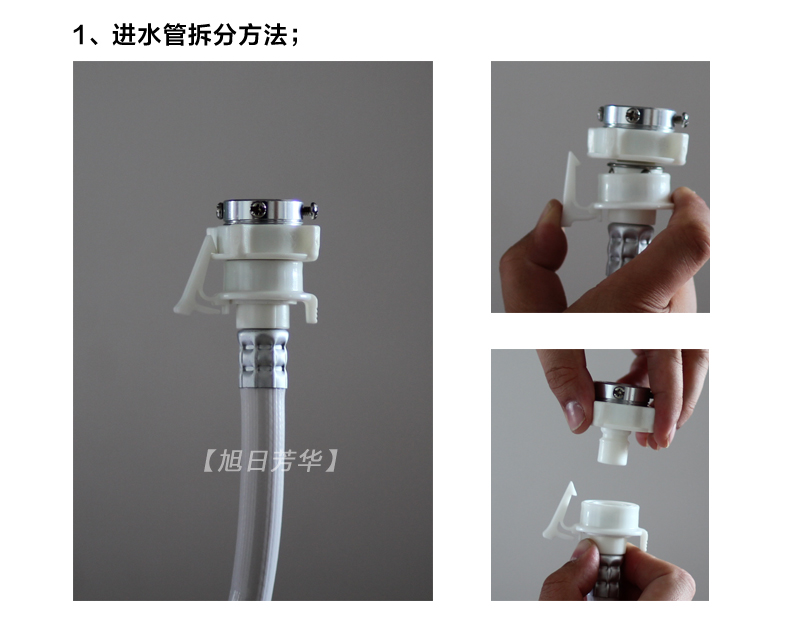 1、进水管拆分方法；

【旭日芳华】