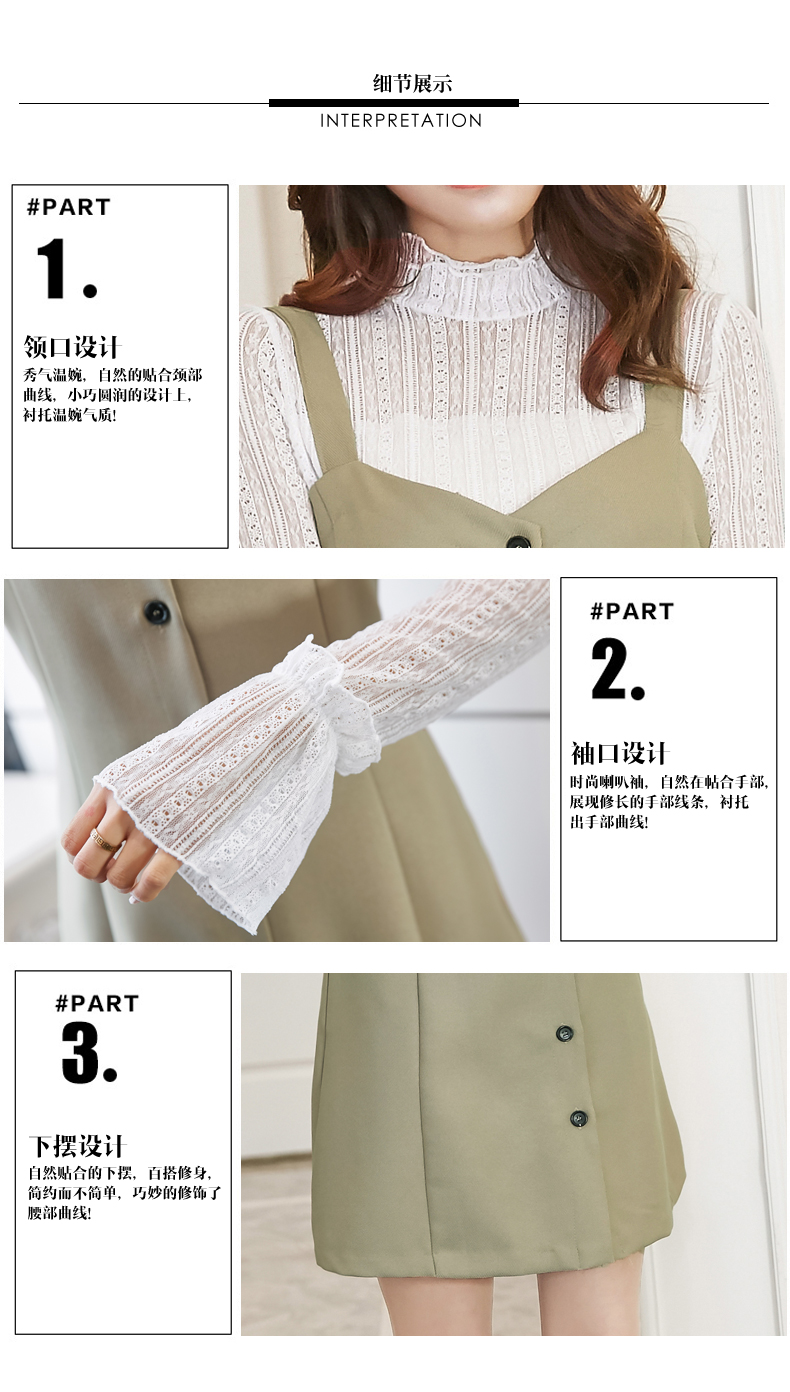 细节展示

INTERPRETATION

#PART

1.

领口设计

秀气温婉，自然的贴合颈部曲线，小巧圆润的设计上，衬托温婉气质！

#PART

2.

袖口设计

时尚喇叭袖，自然在帖合手部，展现修长的手部线条，衬托出手部曲线！

#PART

3.

下摆设计

自然贴合的下摆，百搭修身，简约而不简单，巧妙的修饰了腰部曲线！