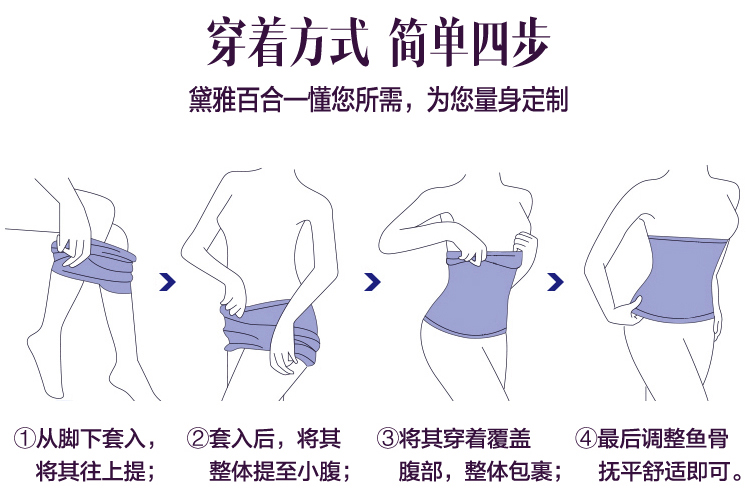 穿着方式 简单四步

黛雅百合一懂您所需，为您量身定制

①从脚下套入，将其往上提；

②套入后，将其整体提至小腹；

③将其穿着覆盖腹部，整体包裹；

④最后调整鱼骨抚平舒适即可。