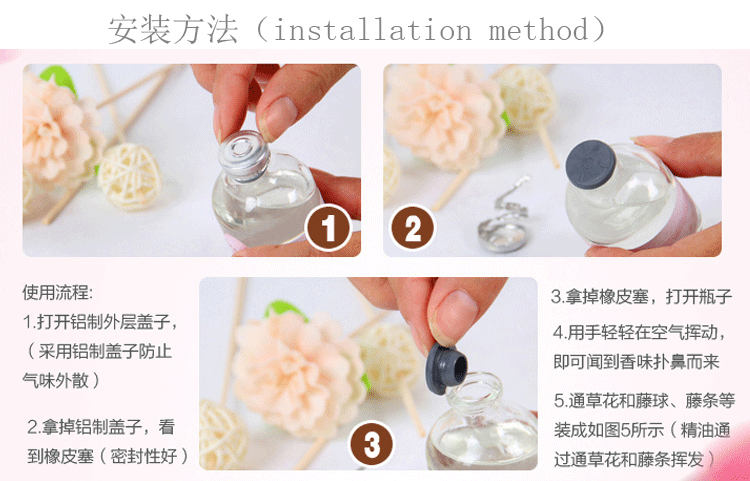 安装方法（installation method）

1

2

使用流程:
1.打开铝制外层盖子，（采用铝制盖子防止气味外散）

2.拿掉铝制盖子，看到橡皮塞（密封性好）

3

3.拿掉橡皮塞，打开瓶子

4.用手轻轻在空气挥动，即可闻到香味扑鼻而来

5.通草花和藤球、藤条等装成如图5所示（精油通过通草花和藤条挥发）