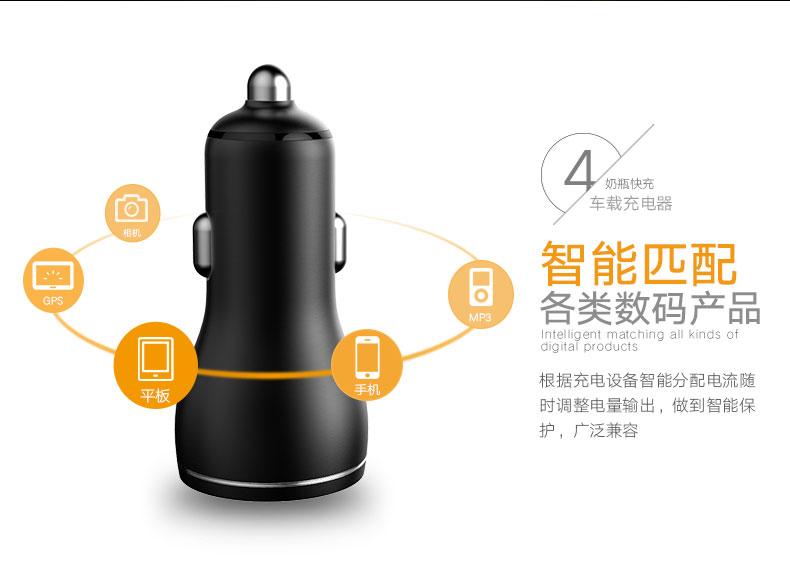 相机

GPS

平板

手机

MP3

4 奶瓶快充
车载充电器

智能匹配
各类数码产品
Intelligent matching all kinds of digital products

根据充电设备智能分配电流随时调整电量输出，做到智能保护，广泛兼容