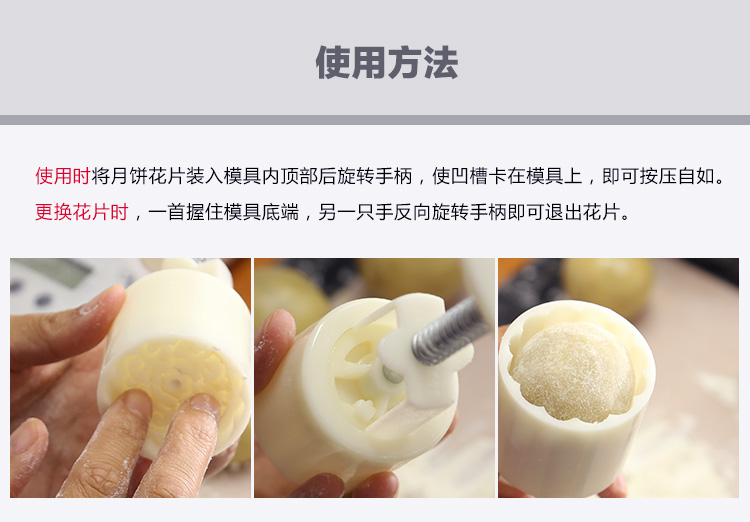 使用方法

使用时将月饼花片装入模具内顶部后旋转手柄，使凹槽卡在模具上，即可按压自如。
更换花片时，一首握住模具底端，另一只手反向旋转手柄即可退出花片。