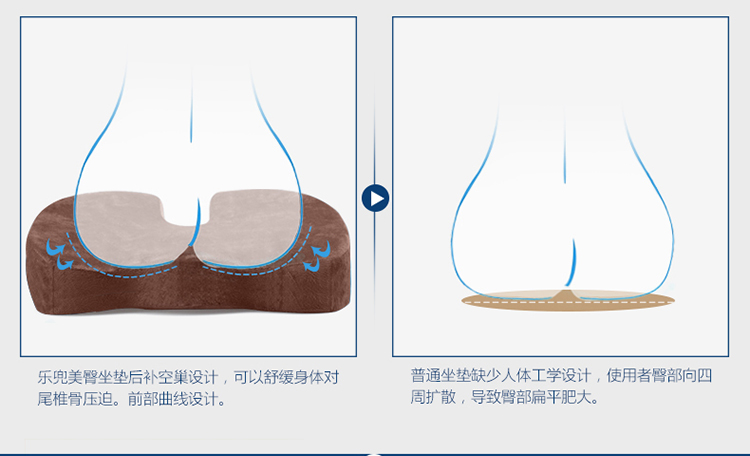 乐兜美臀坐垫后补空巢设计，可以舒缓身体对尾椎骨压迫。前部曲线设计。

普通坐垫缺少人体工学设计，使用者臀部向四周扩散，导致臀部扁平肥大。