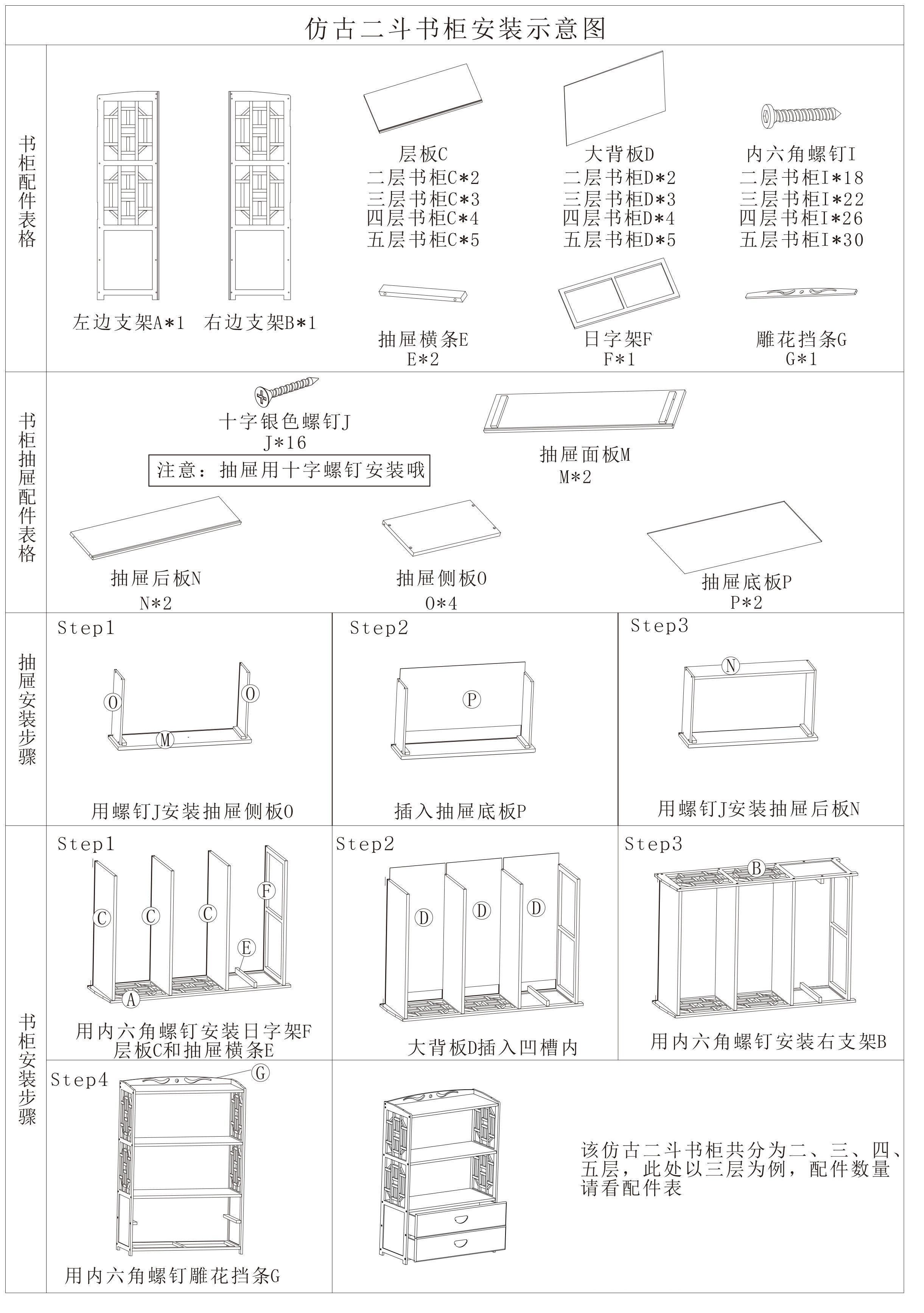 仿古二斗书柜安装示意图

书柜配件表格

左边支架A*1 右边支架B*1

层板C
二层书柜C*2
三层书柜C*3
四层书柜C*4
五层书柜C*5

大背板D
二层书柜D*2
三层书柜D*3
四层书柜D*4
五层书柜D*5

内六角螺钉I
二层书柜I*18
三层书柜I*22
四层书柜I*26
五层书柜I*30

抽屉横条E
E*2

日字架F
F*1

雕花挡条G
G*1

书柜抽屉配件表格

十字银色螺钉J
J*16

注意：抽屉用十字螺钉安装哦

抽屉面板M
M*2

抽屉后板N
N*2

抽屉侧板O
O*4

抽屉底板P
P*2

抽屉安装步骤

Step1
O O M
用螺钉J安装抽屉侧板O

Step2
P
插入抽屉底板P

Step3
N
用螺钉J安装抽屉后板N

书柜安装步骤

Step1
C C C F E A
用内六角螺钉安装日字架F
层板C和抽屉横条E

Step2
D D D
大背板D插入凹槽内

Step3
B
用内六角螺钉安装右支架B

Step4
G
用内六角螺钉雕花挡条G

该仿古二斗书柜共分为二、三、四、五层，此处以三层为例，配件数量请看配件表