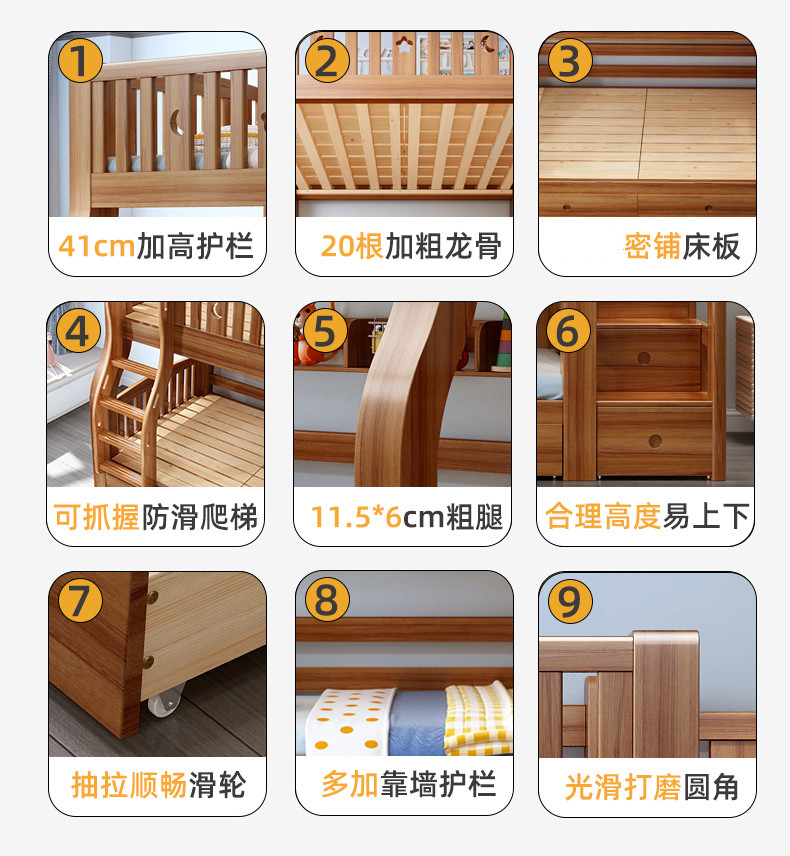 1
41cm加高护栏

2
20根加粗龙骨

3
密铺床板

4
可抓握防滑爬梯

5
11.5*6cm粗腿

6
合理高度易上下

7
抽拉顺畅滑轮

8
多加靠墙护栏

9
光滑打磨圆角