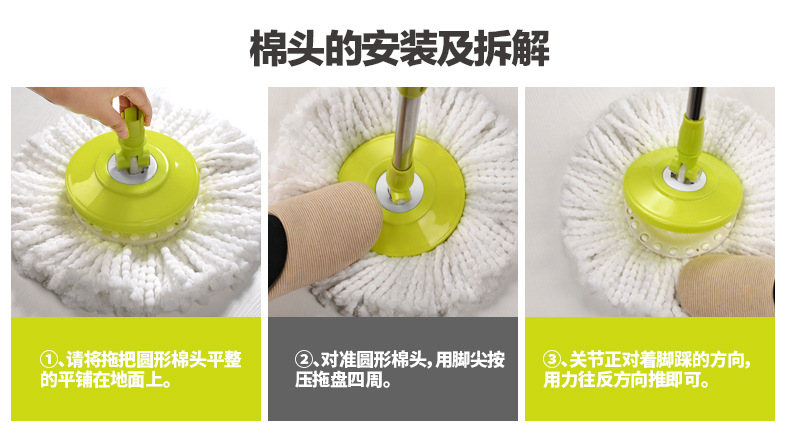 棉头的安装及拆解

①、请将拖把圆形棉头平整的平铺在地面上。

②、对准圆形棉头,用脚尖按压拖盘四周。

③、关节正对着脚踩的方向,用力往反方向推即可。