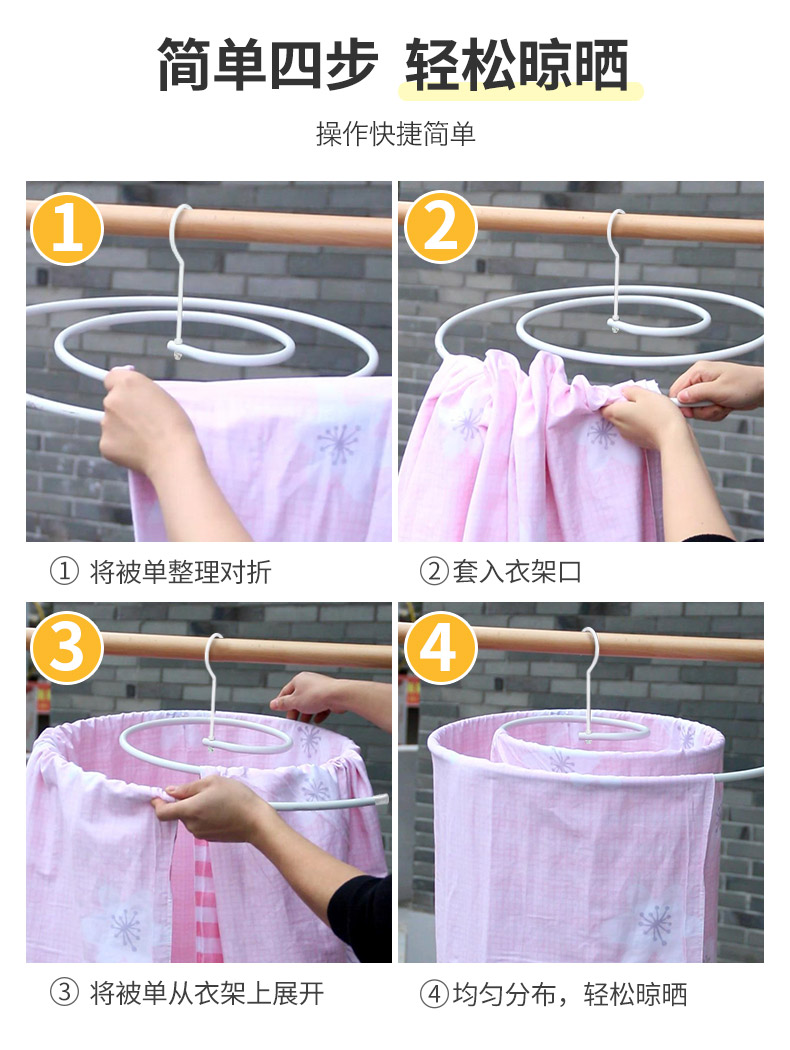 简单四步 轻松晾晒

操作快捷简单

1

2

① 将被单整理对折

②套入衣架口

3

4

③ 将被单从衣架上展开

④均匀分布，轻松晾晒