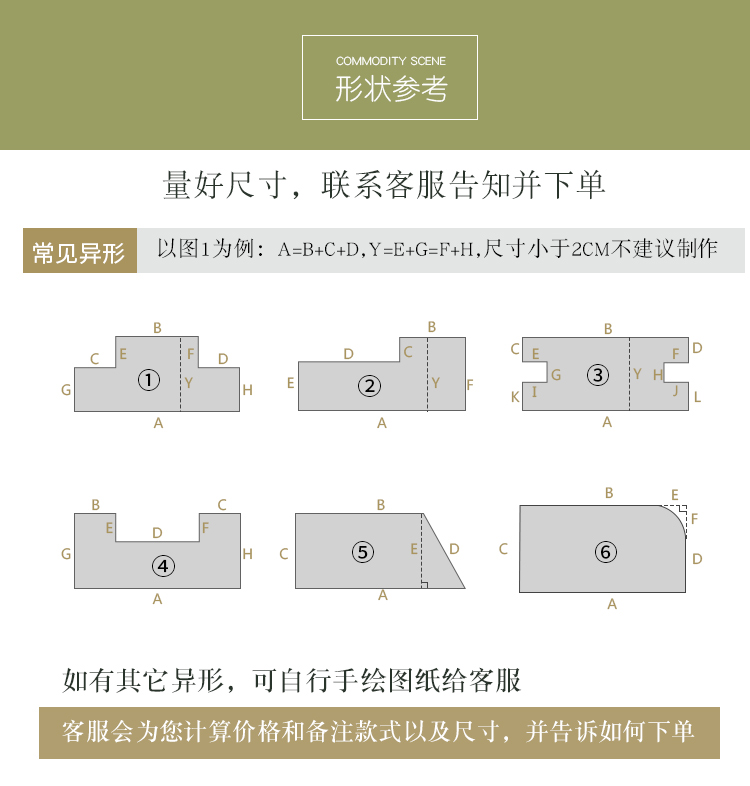 COMMODITY SCENE
形状参考

量好尺寸，联系客服告知并下单

常见异形

以图1为例：A=B+C+D，Y=E+G=F+H，尺寸小于2CM不建议制作

B
C E F D
G ① Y H
A

B
D C
E ② Y F
A

B
C E F D
G ③ Y H
K I J L
A

B C
E D F
G ④ H
A

B
C ⑤ E D
A

B E
F
C ⑥ D
A

如有其它异形，可自行手绘图纸给客服

客服会为您计算价格和备注款式以及尺寸，并告诉如何下单