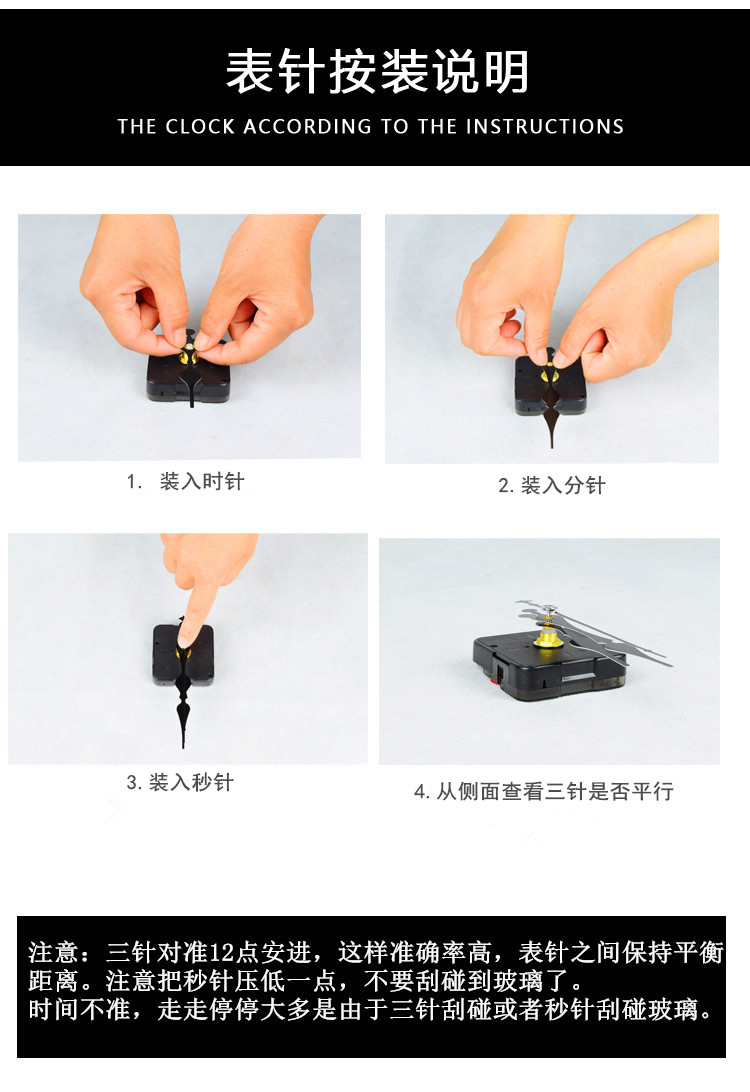 表针按装说明

THE CLOCK ACCORDING TO THE INSTRUCTIONS

1. 装入时针

2. 装入分针

3. 装入秒针

4. 从侧面查看三针是否平行

注意：三针对准12点安进，这样准确率高，表针之间保持平衡距离。注意把秒针压低一点，不要刮碰到玻璃了。
时间不准，走走停停大多是由于三针刮碰或者秒针刮碰玻璃。