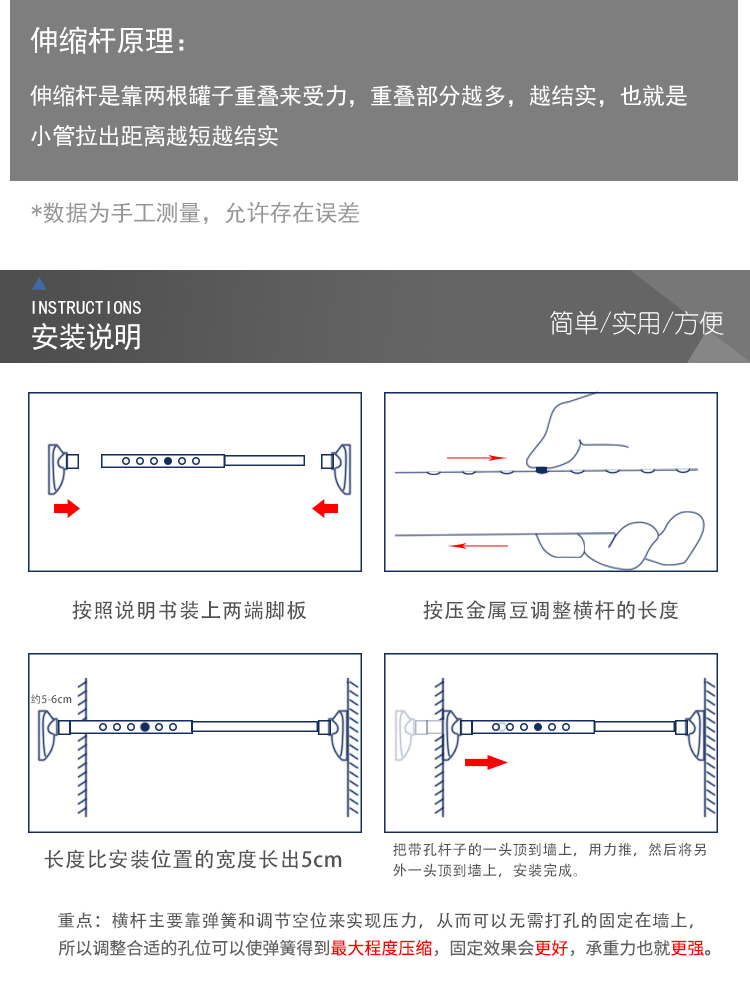 伸缩杆原理：

伸缩杆是靠两根罐子重叠来受力，重叠部分越多，越结实，也就是小管拉出距离越短越结实

*数据为手工测量，允许存在误差

INSTRUCTIONS
安装说明

简单/实用/方便

按照说明书装上两端脚板

按压金属豆调整横杆的长度

约5-6cm

长度比安装位置的宽度长出5cm

把带孔杆子的一头顶到墙上，用力推，然后将另外一头顶到墙上，安装完成。

重点：横杆主要靠弹簧和调节空位来实现压力，从而可以无需打孔的固定在墙上，所以调整合适的孔位可以使弹簧得到最大程度压缩，固定效果会更好，承重力也就更强。