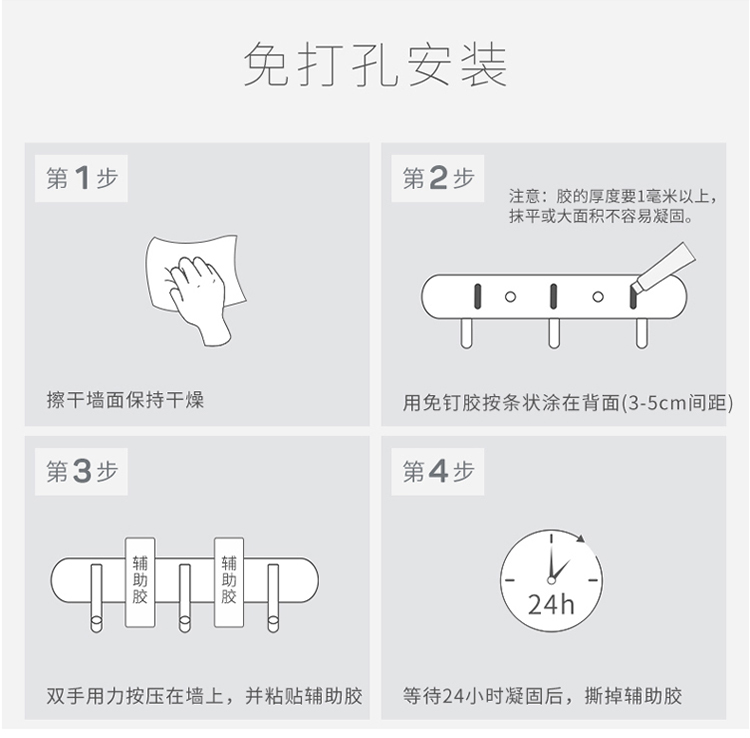 免打孔安装

第1步

擦干墙面保持干燥

第2步

注意：胶的厚度要1毫米以上，抹平或大面积不容易凝固。

用免钉胶按条状涂在背面(3-5cm间距)

第3步

辅助胶

辅助胶

双手用力按压在墙上，并粘贴辅助胶

第4步

24h

等待24小时凝固后，撕掉辅助胶