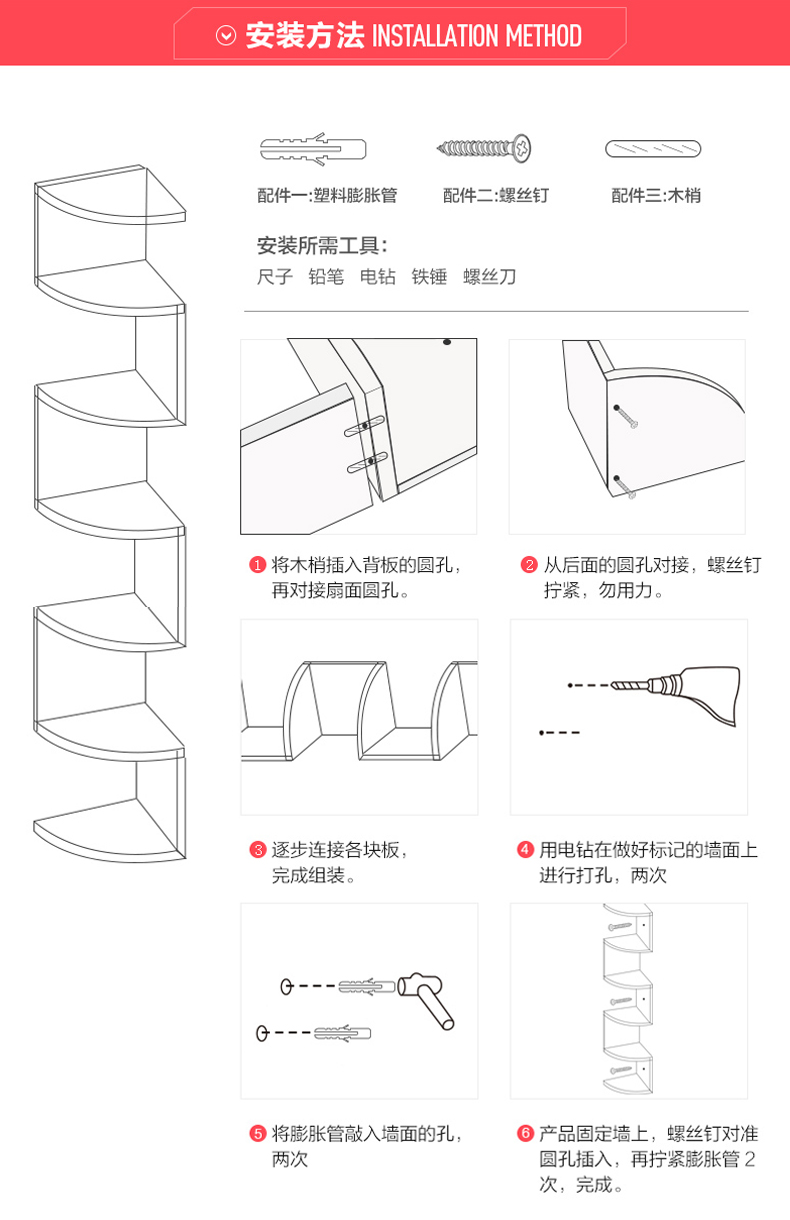 安装方法 INSTALLATION METHOD

配件一:塑料膨胀管　配件二:螺丝钉　配件三:木梢

安装所需工具:
尺子　铅笔　电钻　铁锤　螺丝刀

1 将木梢插入背板的圆孔，再对接扇面圆孔。

2 从后面的圆孔对接，螺丝钉拧紧，勿用力。

3 逐步连接各块板，完成组装。

4 用电钻在做好标记的墙面上进行打孔，两次

5 将膨胀管敲入墙面的孔，两次

6 产品固定墙上，螺丝钉对准圆孔插入，再拧紧膨胀管 2 次，完成。