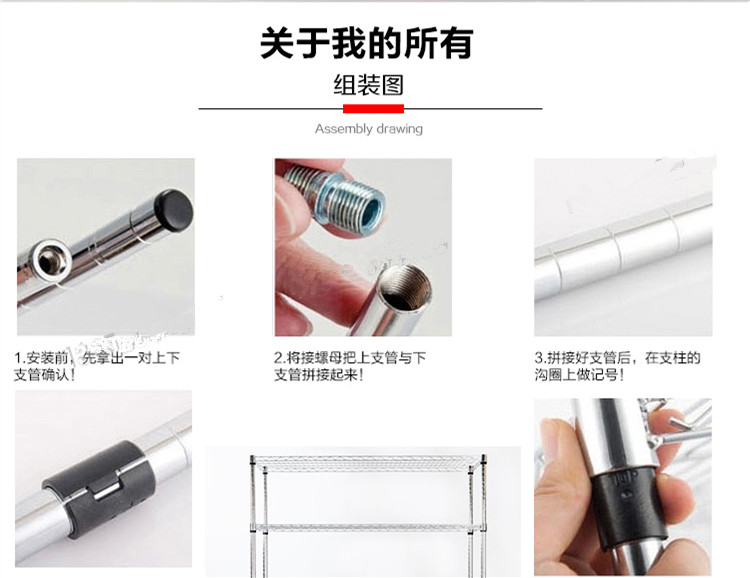 关于我的所有

组装图

Assembly drawing

1.安装前，先拿出一对上下支管确认！

2.将接螺母把上支管与下支管拼接起来！

3.拼接好支管后，在支柱的沟圈上做记号！