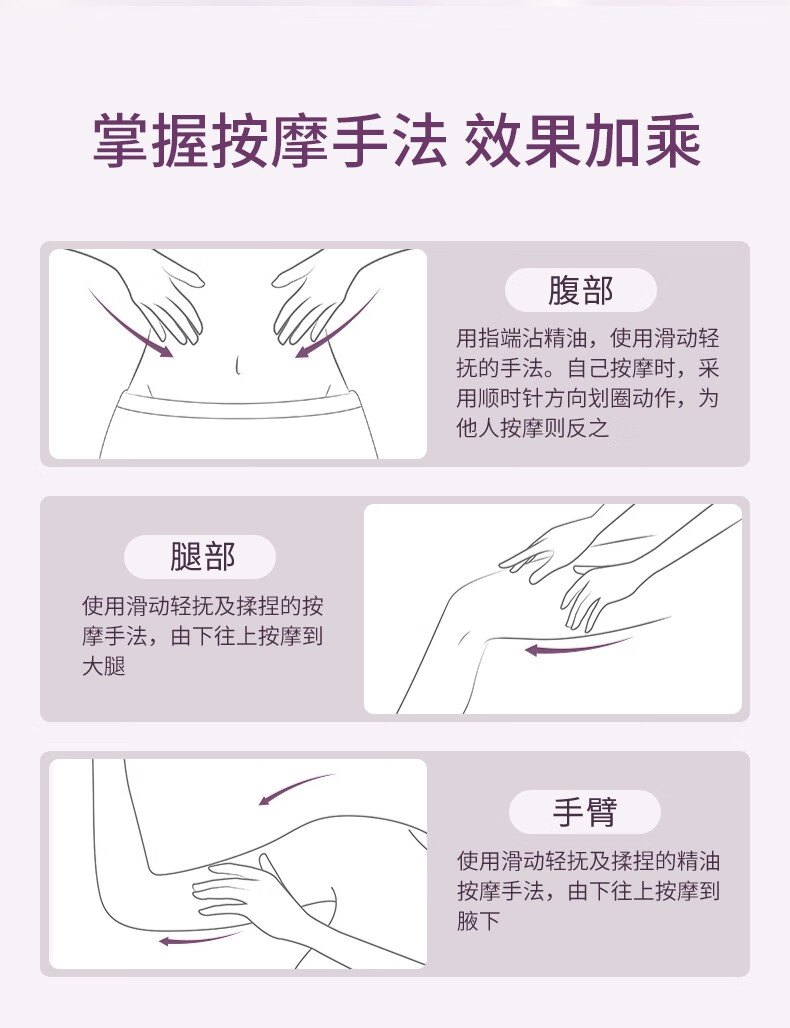 掌握按摩手法 效果加乘

腹部

用指端沾精油，使用滑动轻抚的手法。自己按摩时，采用顺时针方向划圈动作，为他人按摩则反之

腿部

使用滑动轻抚及揉捏的按摩手法，由下往上按摩到大腿

手臂

使用滑动轻抚及揉捏的精油按摩手法，由下往上按摩到腋下