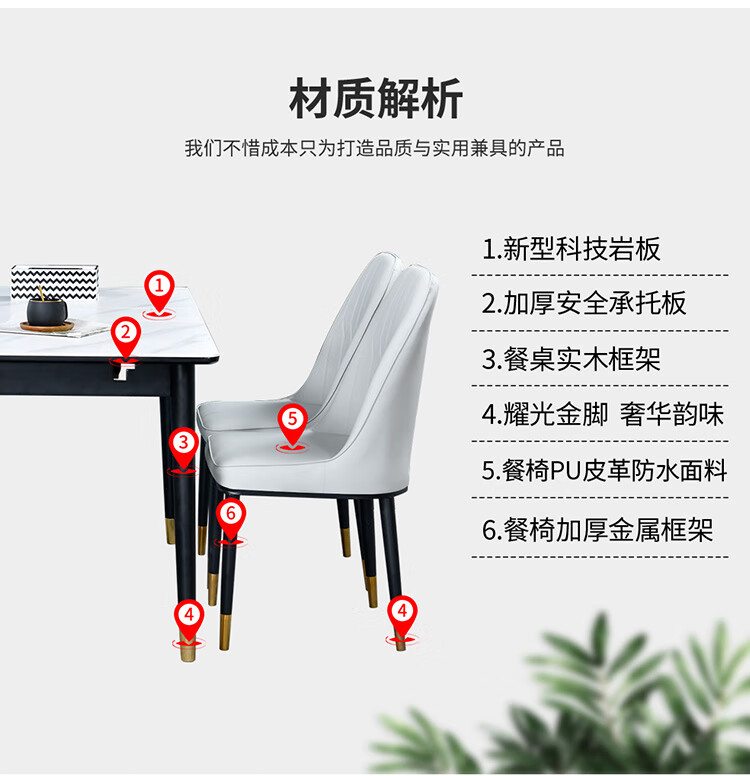 材质解析

我们不惜成本只为打造品质与实用兼具的产品

1
2
3
5
6
4
4

1.新型科技岩板

2.加厚安全承托板

3.餐桌实木框架

4.耀光金脚 奢华韵味

5.餐椅PU皮革防水面料

6.餐椅加厚金属框架