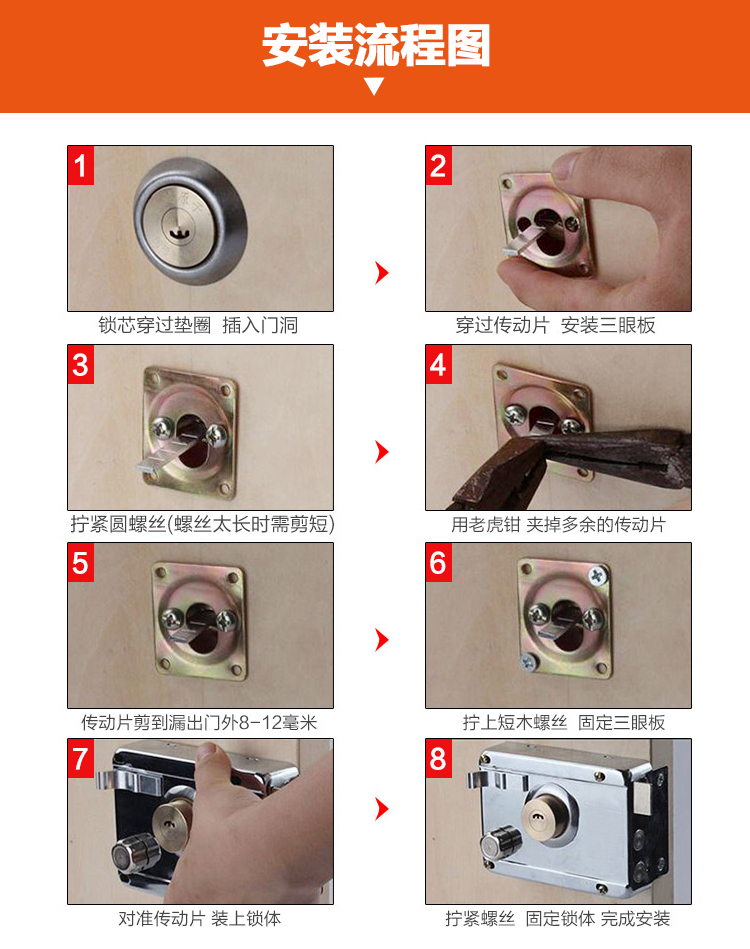 安装流程图

1
锁芯穿过垫圈 插入门洞

2
穿过传动片 安装三眼板

3
拧紧圆螺丝(螺丝太长时需剪短)

4
用老虎钳 夹掉多余的传动片

5
传动片剪到漏出门外8-12毫米

6
拧上短木螺丝 固定三眼板

7
对准传动片 装上锁体

8
拧紧螺丝 固定锁体 完成安装