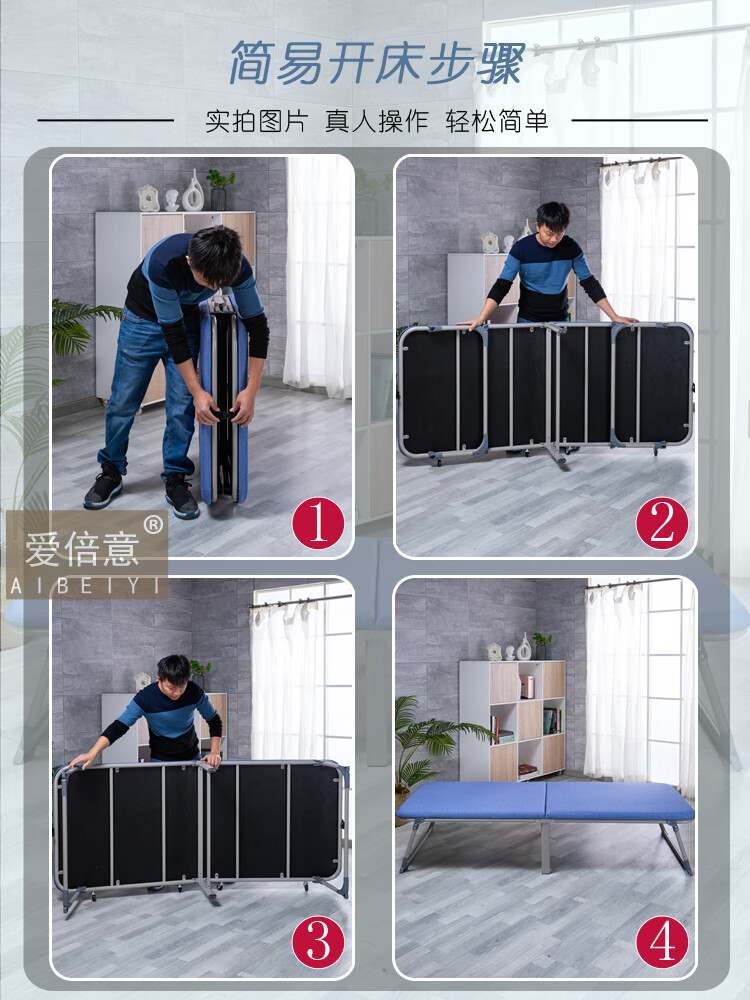 简易开床步骤

实拍图片 真人操作 轻松简单

1

2

爱倍意®
AIBEIYI

3

4