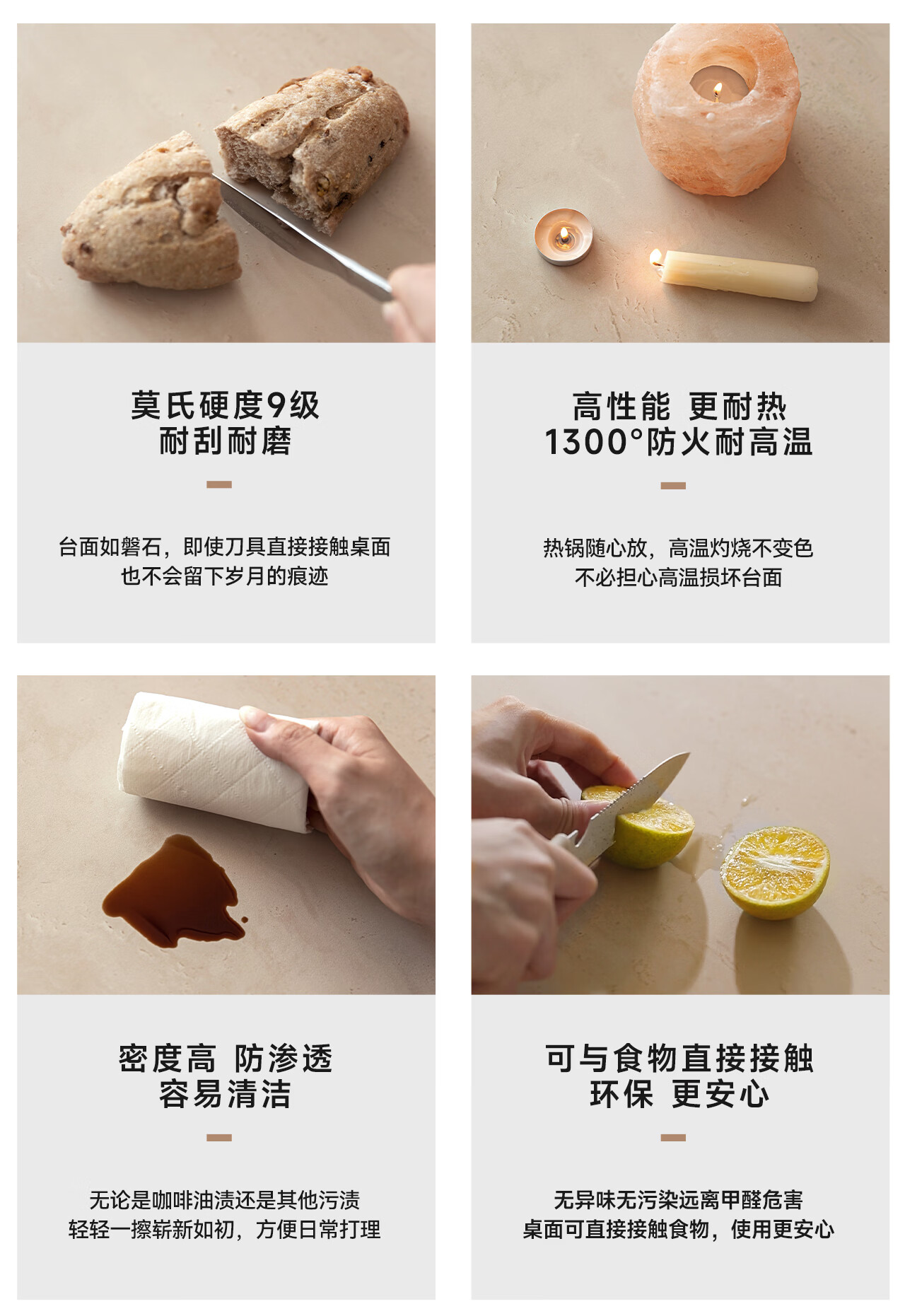 莫氏硬度9级
耐刮耐磨

台面如磐石，即使刀具直接接触桌面
也不会留下岁月的痕迹

高性能 更耐热
1300°防火耐高温

热锅随心放，高温灼烧不变色
不必担心高温损坏台面

密度高 防渗透
容易清洁

无论是咖啡油渍还是其他污渍
轻轻一擦崭新如初，方便日常打理

可与食物直接接触
环保 更安心

无异味无污染远离甲醛危害
桌面可直接接触食物，使用更安心