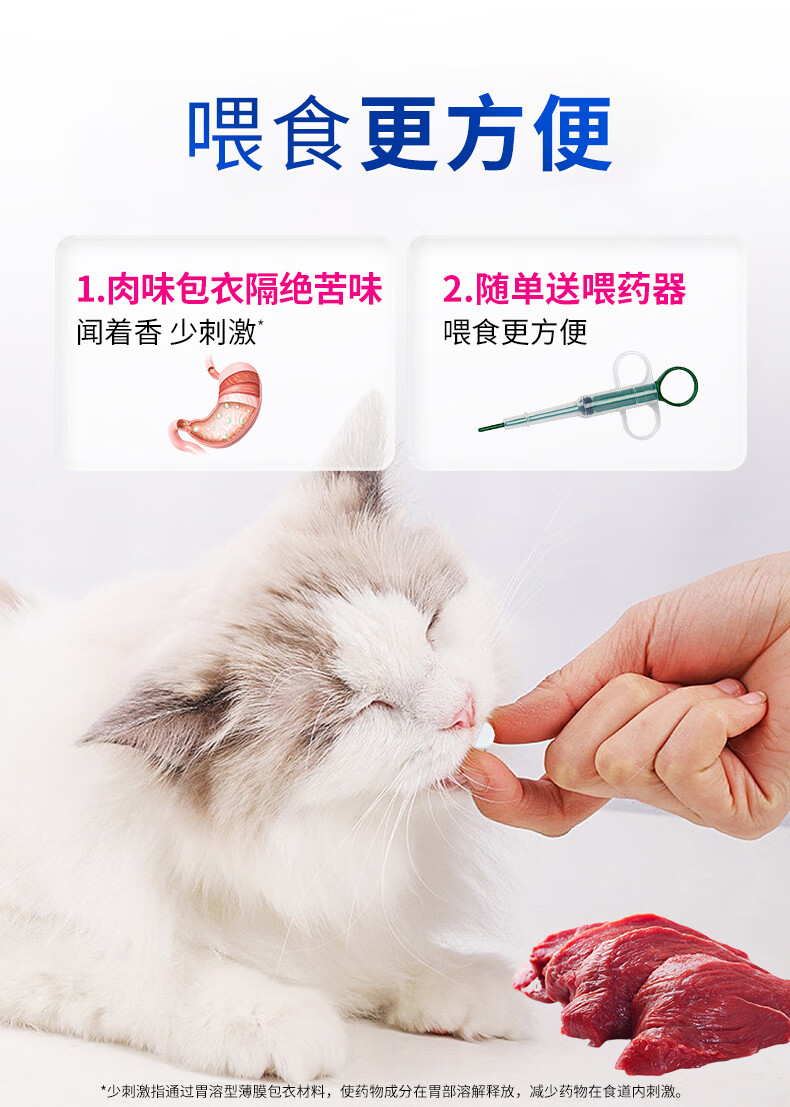 喂食更方便

1.肉味包衣隔绝苦味
闻着香 少刺激*

2.随单送喂药器
喂食更方便

*少刺激指通过胃溶型薄膜包衣材料，使药物成分在胃部溶解释放，减少药物在食道内刺激。