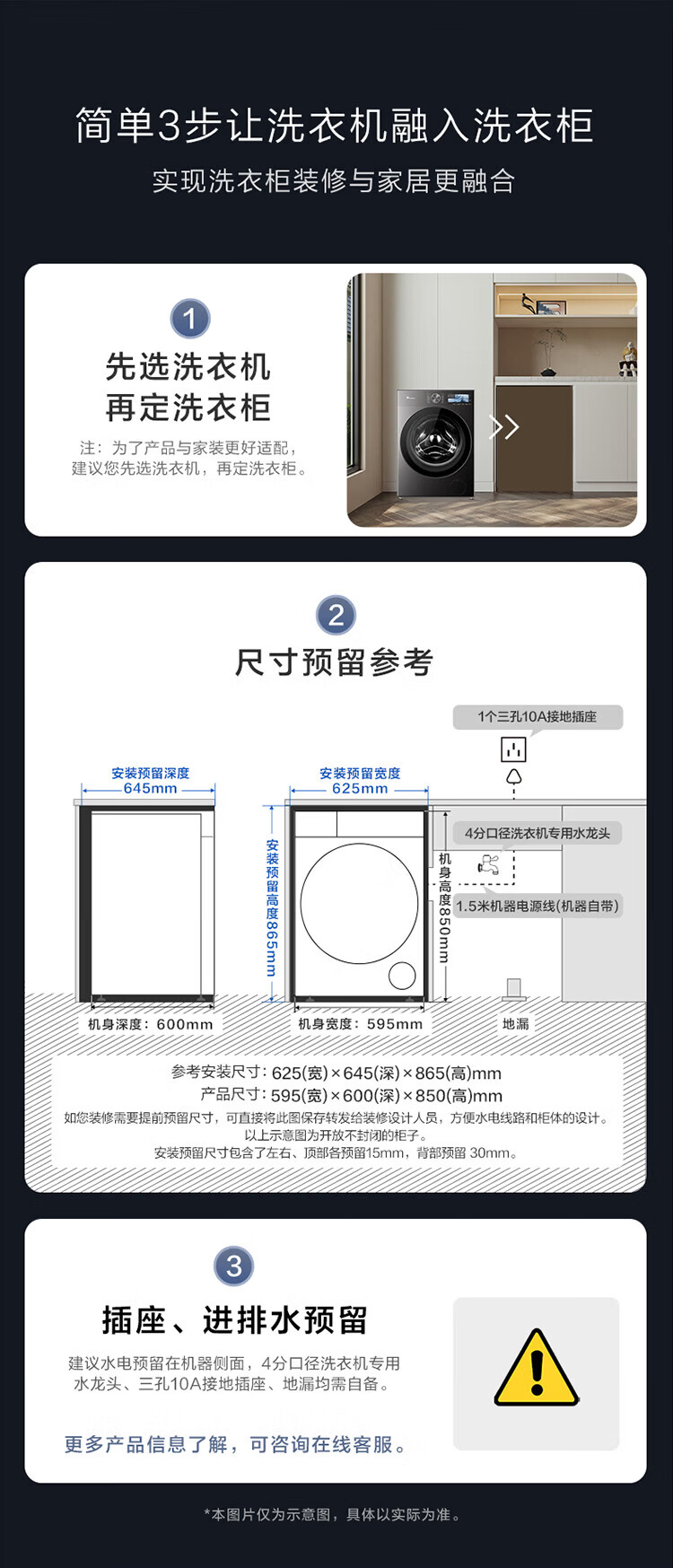 简单3步让洗衣机融入洗衣柜

实现洗衣柜装修与家居更融合

1

先选洗衣机
再定洗衣柜

注：为了产品与家装更好适配，建议您先选洗衣机，再定洗衣柜。

2

尺寸预留参考

1个三孔10A接地插座

安装预留深度
645mm

安装预留宽度
625mm

安装预留高度865mm

机身高度850mm

4分口径洗衣机专用水龙头

1.5米机器电源线(机器自带)

机身深度：600mm

机身宽度：595mm

地漏

参考安装尺寸：625(宽)×645(深)×865(高)mm
产品尺寸：595(宽)×600(深)×850(高)mm
如您装修需要提前预留尺寸，可直接将此图保存转发给装修设计人员，方便水电线路和柜体的设计。
以上示意图为开放不封闭的柜子。
安装预留尺寸包含了左右、顶部各预留15mm，背部预留 30mm。

3

插座、进排水预留

建议水电预留在机器侧面，4分口径洗衣机专用水龙头、三孔10A接地插座、地漏均需自备。

更多产品信息了解，可咨询在线客服。

*本图片仅为示意图，具体以实际为准。